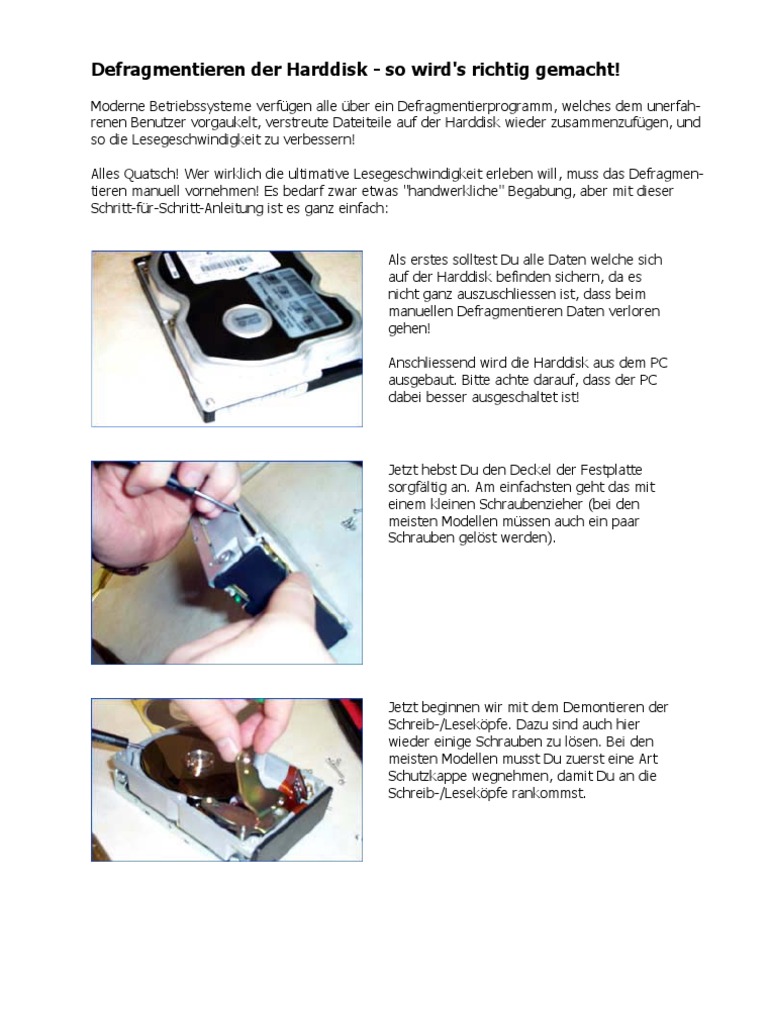 Defragmentieren der Harddisk - so wird's richtig gemacht!

Moderne Betriebssysteme verfügen alle über ein Defragmentierprogramm, welches dem unerfahrenen Benutzer vorgaukelt, verstreute Dateiteile auf der Harddisk wieder zusammenzufügen, und so die Lesegeschwindigkeit zu verbessern!

Alles Quatsch! Wer wirklich die ultimative Lesegeschwindigkeit erleben will, muss das Defragmentieren manuell vornehmen! Es bedarf zwar etwas "handwerkliche" Begabung, aber mit dieser Schritt-für-Schritt-Anleitung ist es ganz einfach:

Als erstes solltest Du alle Daten welche sich auf der Harddisk befinden sichern, da es nicht ganz auszuschliessen ist, dass beim manuellen Defragmentieren Daten verloren gehen!

Anschliessend wird die Harddisk aus dem PC ausgebaut. Bitte achte darauf, dass der PC dabei besser ausgeschaltet ist!

Jetzt hebst Du den Deckel der Festplatte sorgfältig an. Am einfachsten geht das mit einem kleinen Schraubenzieher (bei den meisten Modellen müssen auch ein paar Schrauben gelöst werden).

Jetzt beginnen wir mit dem Demontieren der Schreib-/Leseköpfe. Dazu sind auch hier wieder einige Schrauben zu lösen. Bei den meisten Modellen musst Du zuerst eine Art Schutzkappe wegnehmen, damit Du an die Schreib-/Leseköpfe rankommst.