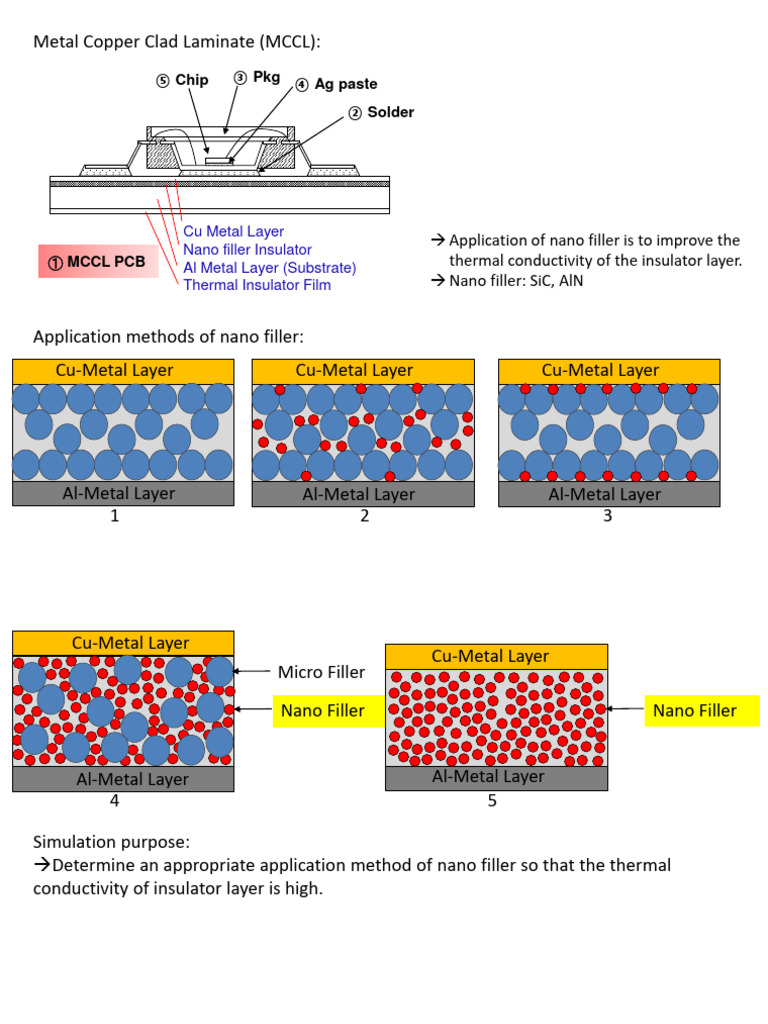 Metal Copper Clad Laminate (MCCL):

⑤ Chip ③ Pkg ④ Ag paste
② Solder

① MCCL PCB
Cu Metal Layer
Nano filler Insulator
Al Metal Layer (Substrate)
Thermal Insulator Film

→ Application of nano filler is to improve the thermal conductivity of the insulator layer.
→ Nano filler: SiC, AlN

Application methods of nano filler:

Cu-Metal Layer
Al-Metal Layer
1

Cu-Metal Layer
Al-Metal Layer
2

Cu-Metal Layer
Al-Metal Layer
3

Cu-Metal Layer
Al-Metal Layer
4

Micro Filler
Nano Filler

Cu-Metal Layer
Al-Metal Layer
5

Nano Filler

Simulation purpose:
→Determine an appropriate application method of nano filler so that the thermal conductivity of insulator layer is high.