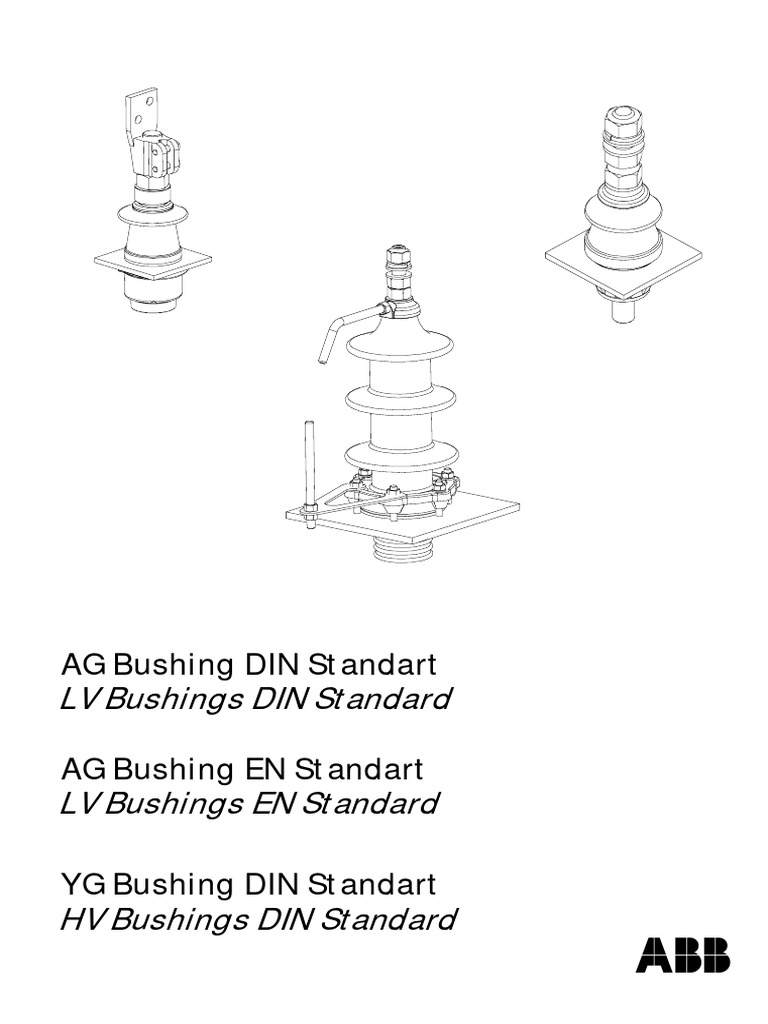 AG Bushing DIN Standart
LV Bushings DIN Standard

AG Bushing EN Standart
LV Bushings EN Standard

YG Bushing DIN Standart
HV Bushings DIN Standard

ABB