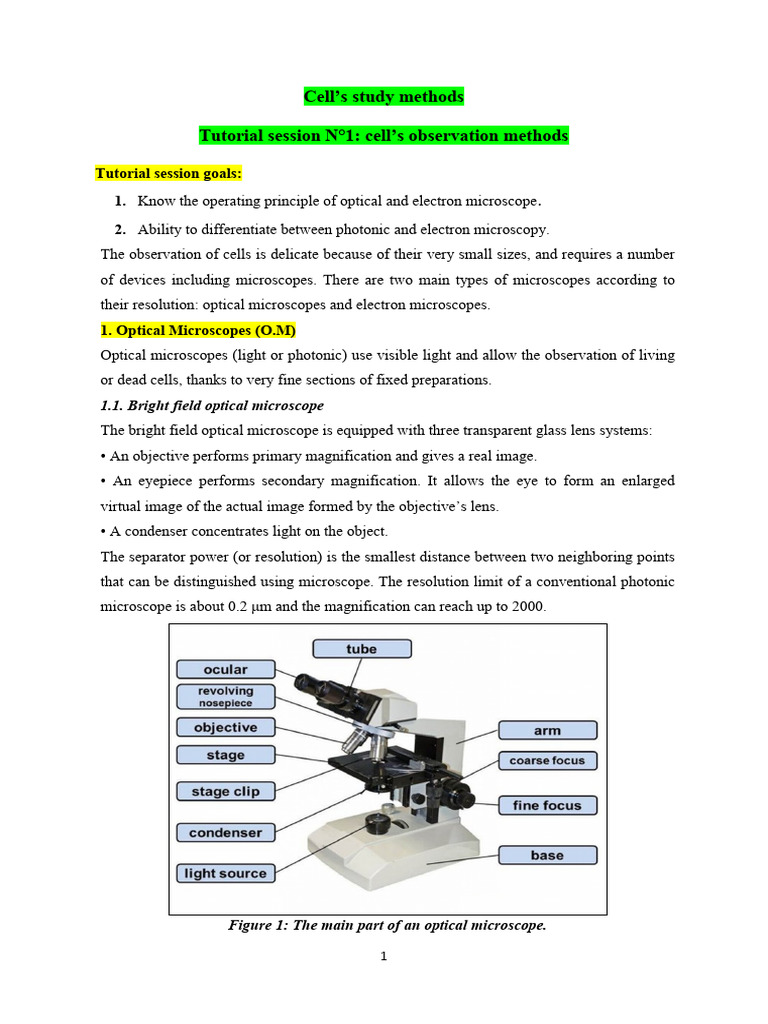 Cell's study methods

Tutorial session N°1: cell's observation methods

Tutorial session goals:

1. Know the operating principle of optical and electron microscope.

2. Ability to differentiate between photonic and electron microscopy.

The observation of cells is delicate because of their very small sizes, and requires a number of devices including microscopes. There are two main types of microscopes according to their resolution: optical microscopes and electron microscopes.

1. Optical Microscopes (O.M)

Optical microscopes (light or photonic) use visible light and allow the observation of living or dead cells, thanks to very fine sections of fixed preparations.

1.1. Bright field optical microscope

The bright field optical microscope is equipped with three transparent glass lens systems:

• An objective performs primary magnification and gives a real image.

• An eyepiece performs secondary magnification. It allows the eye to form an enlarged virtual image of the actual image formed by the objective's lens.

• A condenser concentrates light on the object.

The separator power (or resolution) is the smallest distance between two neighboring points that can be distinguished using microscope. The resolution limit of a conventional photonic microscope is about 0.2 µm and the magnification can reach up to 2000.

tube
ocular
revolving nosepiece
objective
stage
stage clip
condenser
light source
arm
coarse focus
fine focus
base

Figure 1: The main part of an optical microscope.

1