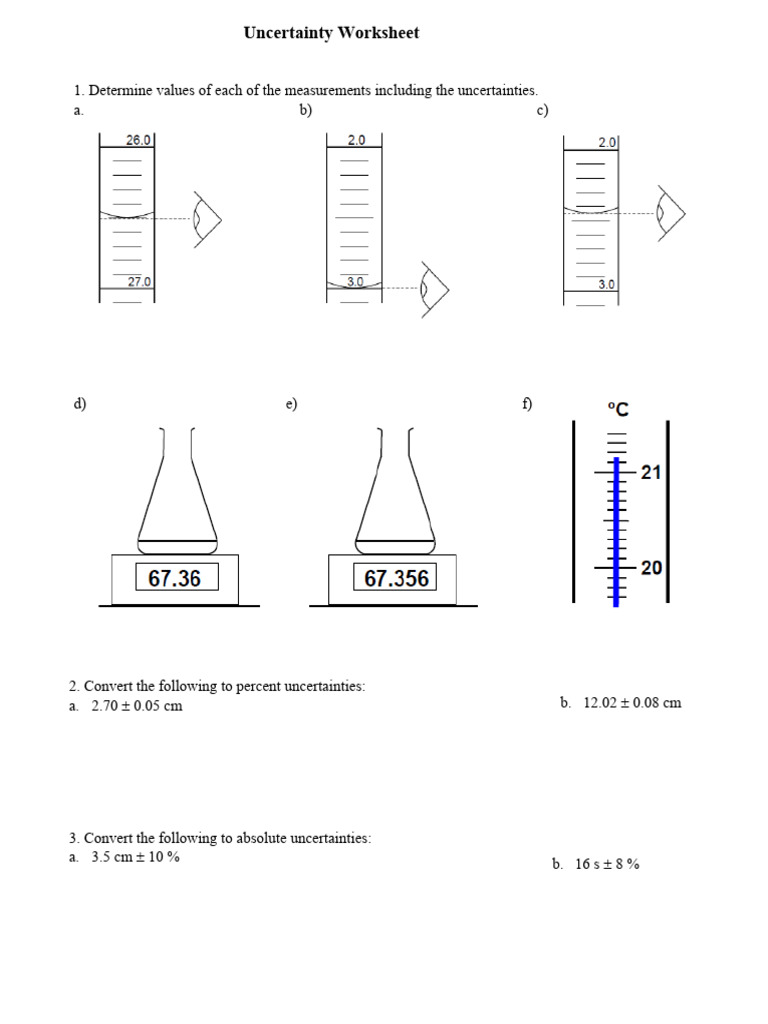 Uncertainty Worksheet

1. Determine values of each of the measurements including the uncertainties.

a.

26.0

27.0

b)

2.0

3.0

c)

2.0

3.0

d)

67.36

e)

67.356

f)

°C

21

20

2. Convert the following to percent uncertainties:

a. 2.70 ± 0.05 cm

b. 12.02 ± 0.08 cm

3. Convert the following to absolute uncertainties:

a. 3.5 cm ± 10 %

b. 16 s ± 8 %