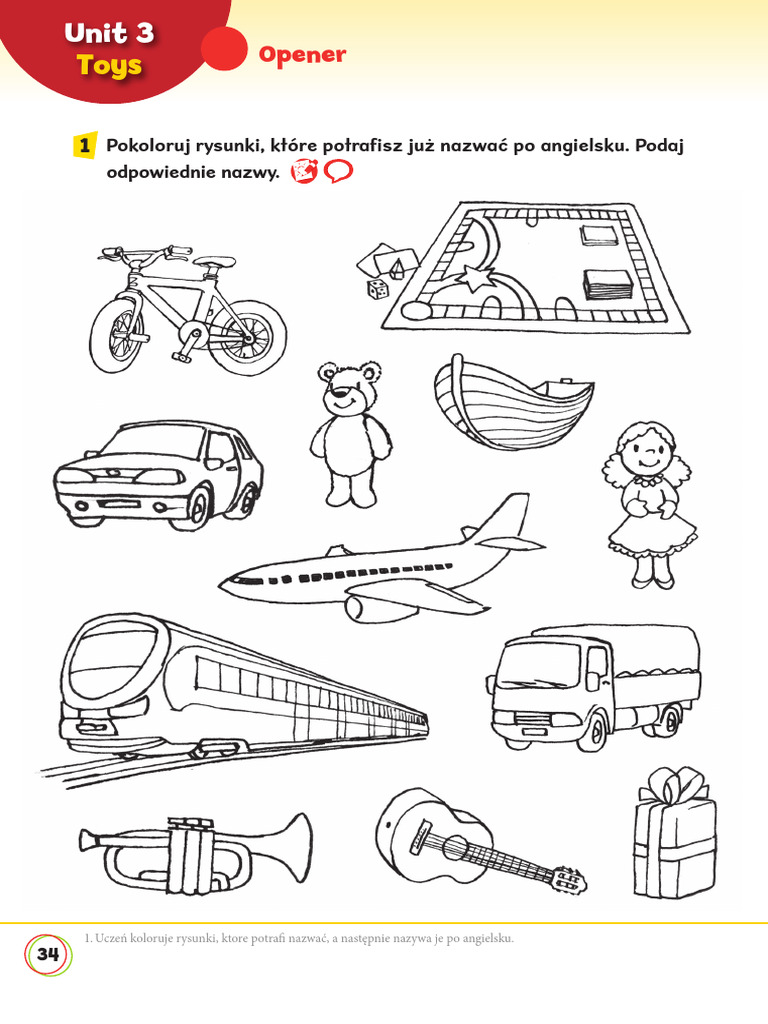 Unit 3
Toys

Opener

1 Pokoloruj rysunki, które potrafisz już nazwać po angielsku. Podaj odpowiednie nazwy.

34

1. Uczeń koloruje rysunki, ktore potrafi nazwać, a następnie nazywa je po angielsku.