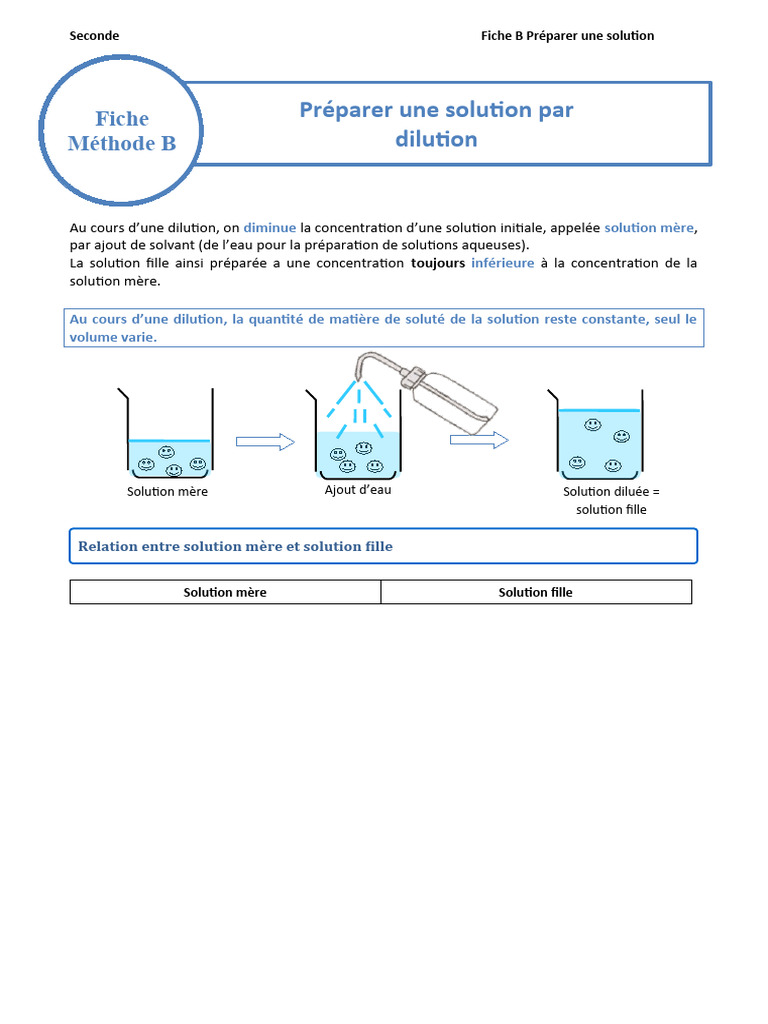 Seconde

Fiche B Préparer une solution

Fiche Méthode B

Préparer une solution par dilution

Au cours d'une dilution, on diminue la concentration d'une solution initiale, appelée solution mère, par ajout de solvant (de l'eau pour la préparation de solutions aqueuses).
La solution fille ainsi préparée a une concentration toujours inférieure à la concentration de la solution mère.

Au cours d'une dilution, la quantité de matière de soluté de la solution reste constante, seul le volume varie.

Solution mère

Ajout d'eau

Solution diluée = solution fille

Relation entre solution mère et solution fille

| Solution mère | Solution fille |
|---|---|