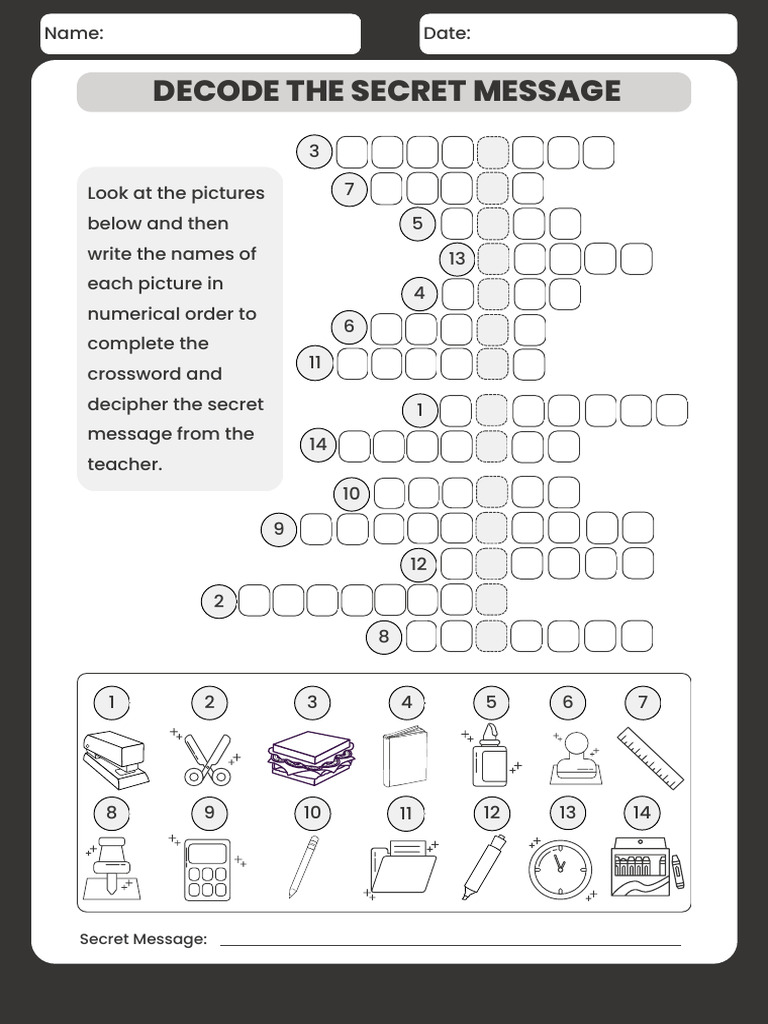 Name:

Date:

DECODE THE SECRET MESSAGE

Look at the pictures below and then write the names of each picture in numerical order to complete the crossword and decipher the secret message from the teacher.

3
7
5
13
4
6
11
1
14
10
9
12
2
8

1 2 3 4 5 6 7
8 9 10 11 12 13 14

Secret Message: