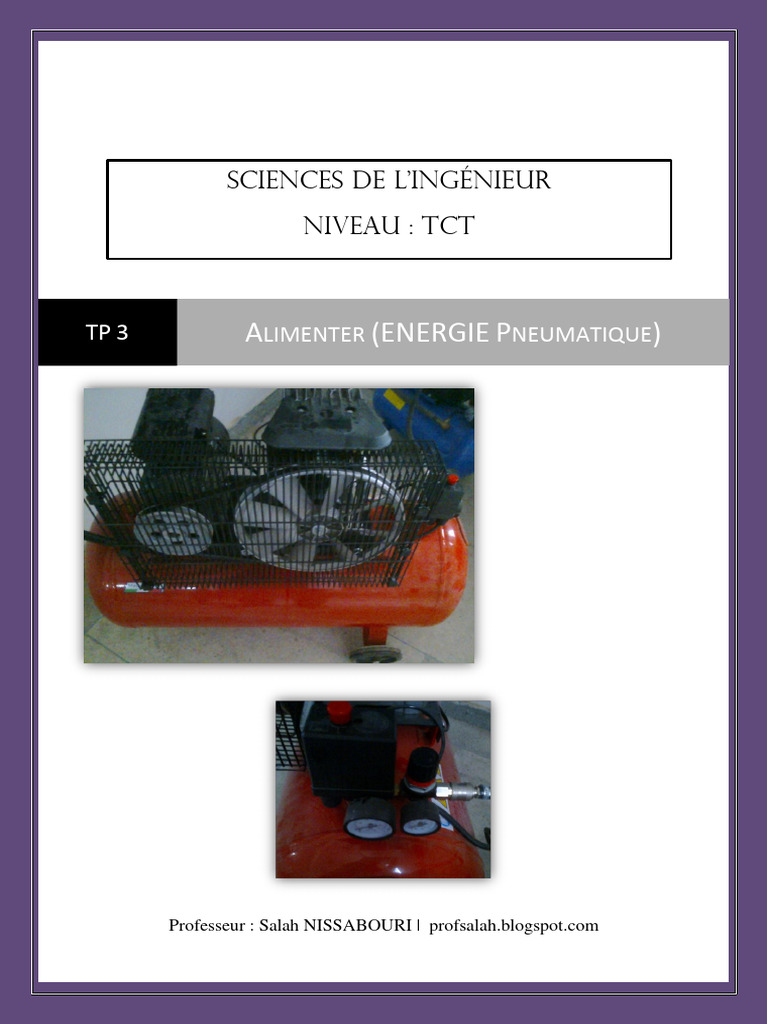 SCIENCES DE L'INGÉNIEUR

NIVEAU : TCT

TP 3

ALIMENTER (ENERGIE PNEUMATIQUE)

Professeur : Salah NISSABOURI | profsalah.blogspot.com