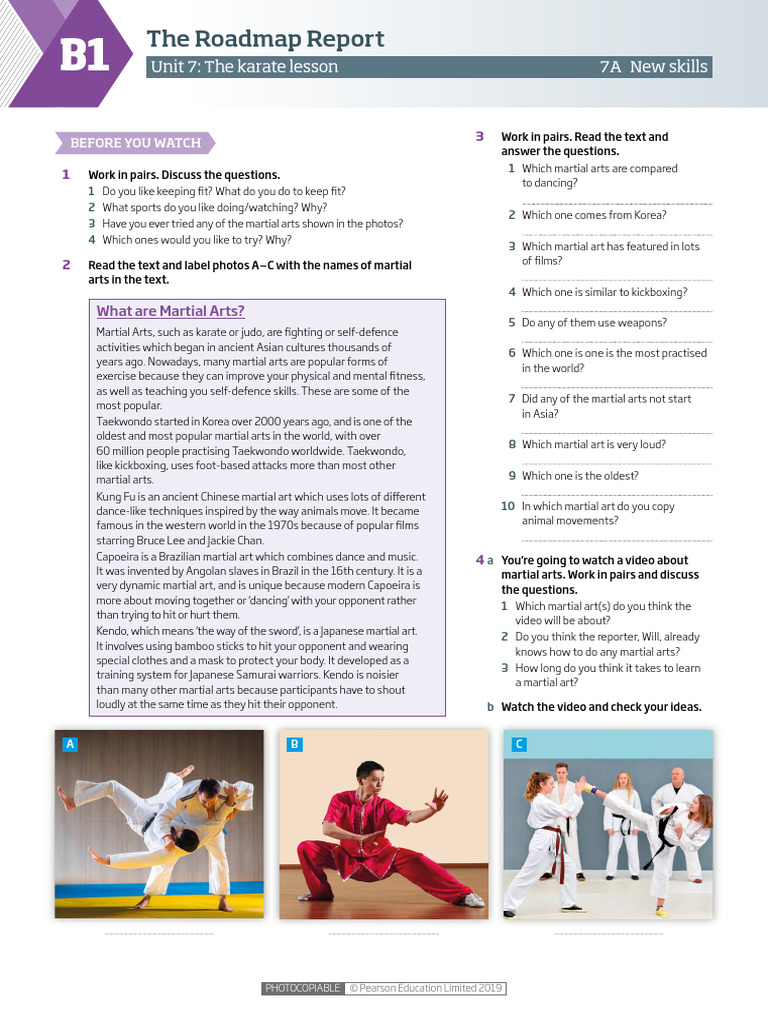 B1

The Roadmap Report

Unit 7: The karate lesson

7A New skills

BEFORE YOU WATCH

1 Work in pairs. Discuss the questions.
1 Do you like keeping fit? What do you do to keep fit?
2 What sports do you like doing/watching? Why?
3 Have you ever tried any of the martial arts shown in the photos?
4 Which ones would you like to try? Why?

2 Read the text and label photos A–C with the names of martial arts in the text.

What are Martial Arts?

Martial Arts, such as karate or judo, are fighting or self-defence activities which began in ancient Asian cultures thousands of years ago. Nowadays, many martial arts are popular forms of exercise because they can improve your physical and mental fitness, as well as teaching you self-defence skills. These are some of the most popular.

Taekwondo started in Korea over 2000 years ago, and is one of the oldest and most popular martial arts in the world, with over 60 million people practising Taekwondo worldwide. Taekwondo, like kickboxing, uses foot-based attacks more than most other martial arts.

Kung Fu is an ancient Chinese martial art which uses lots of different dance-like techniques inspired by the way animals move. It became famous in the western world in the 1970s because of popular films starring Bruce Lee and Jackie Chan.

Capoeira is a Brazilian martial art which combines dance and music. It was invented by Angolan slaves in Brazil in the 16th century. It is a very dynamic martial art, and is unique because modern Capoeira is more about moving together or 'dancing' with your opponent rather than trying to hit or hurt them.

Kendo, which means 'the way of the sword', is a Japanese martial art. It involves using bamboo sticks to hit your opponent and wearing special clothes and a mask to protect your body. It developed as a training system for Japanese Samurai warriors. Kendo is noisier than many other martial arts because participants have to shout loudly at the same time as they hit their opponent.

3 Work in pairs. Read the text and answer the questions.
1 Which martial arts are compared to dancing?
2 Which one comes from Korea?
3 Which martial art has featured in lots of films?
4 Which one is similar to kickboxing?
5 Do any of them use weapons?
6 Which one is one is the most practised in the world?
7 Did any of the martial arts not start in Asia?
8 Which martial art is very loud?
9 Which one is the oldest?
10 In which martial art do you copy animal movements?

4 a You're going to watch a video about martial arts. Work in pairs and discuss the questions.
1 Which martial art(s) do you think the video will be about?
2 Do you think the reporter, Will, already knows how to do any martial arts?
3 How long do you think it takes to learn a martial art?

b Watch the video and check your ideas.

A

B

C

PHOTOCOPIABLE © Pearson Education Limited 2019