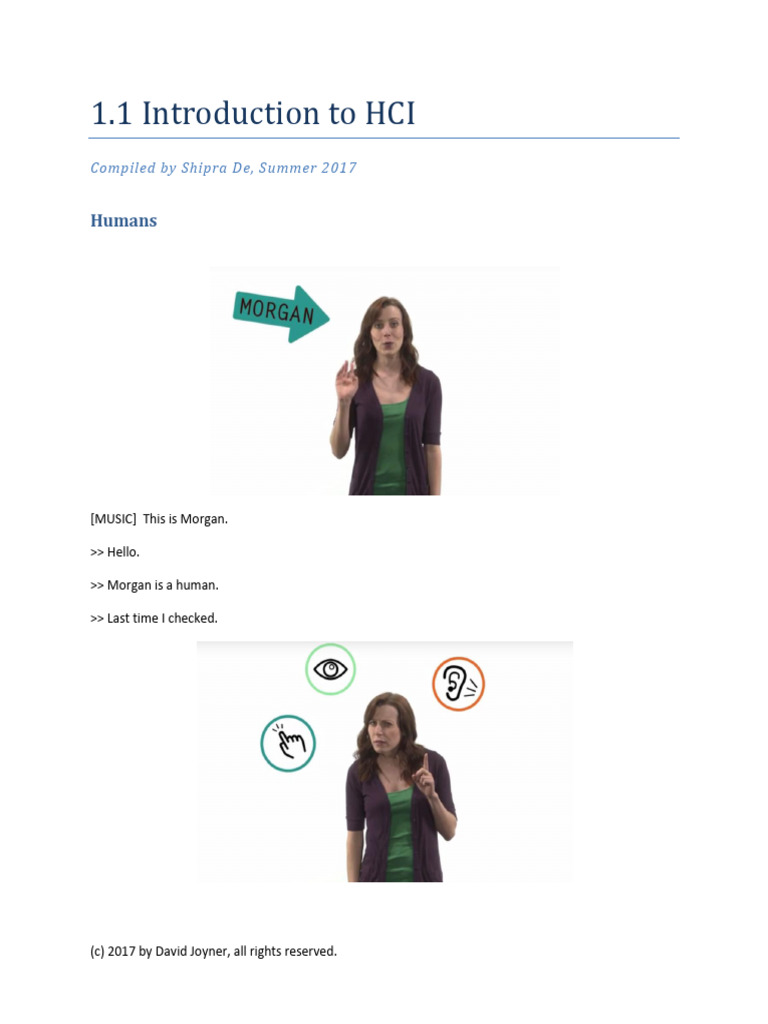 1.1 Introduction to HCI

Compiled by Shipra De, Summer 2017

Humans

MORGAN

[MUSIC] This is Morgan.

>> Hello.

>> Morgan is a human.

>> Last time I checked.

(c) 2017 by David Joyner, all rights reserved.