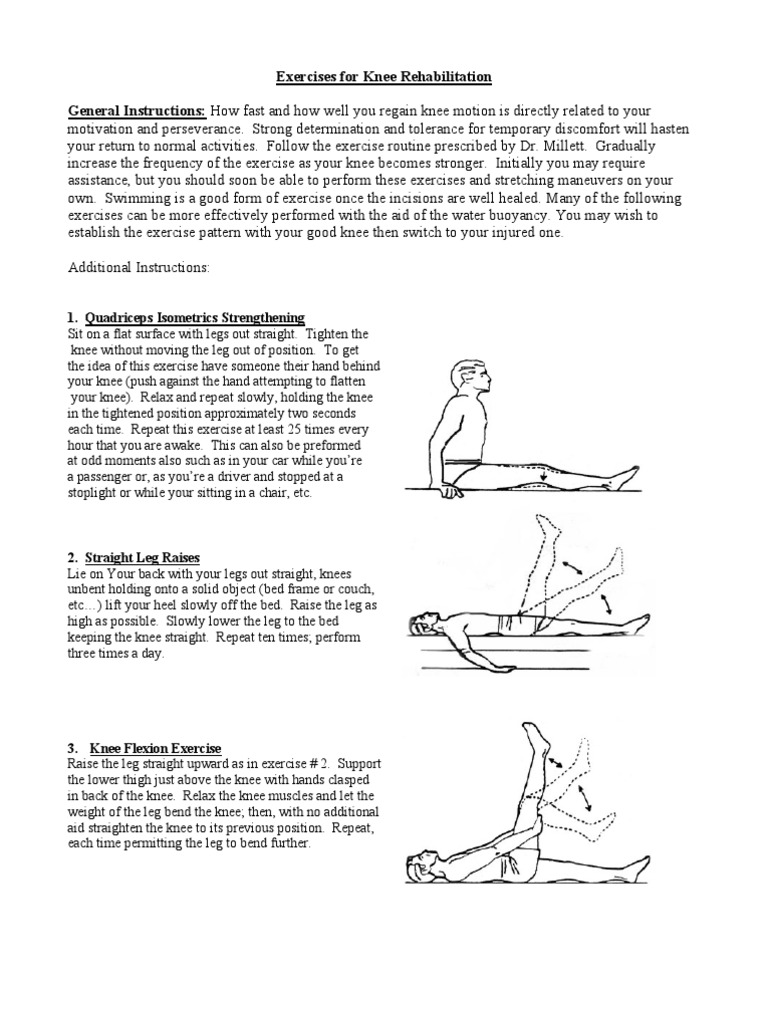 Exercises for Knee Rehabilitation

General Instructions: How fast and how well you regain knee motion is directly related to your motivation and perseverance. Strong determination and tolerance for temporary discomfort will hasten your return to normal activities. Follow the exercise routine prescribed by Dr. Millett. Gradually increase the frequency of the exercise as your knee becomes stronger. Initially you may require assistance, but you should soon be able to perform these exercises and stretching maneuvers on your own. Swimming is a good form of exercise once the incisions are well healed. Many of the following exercises can be more effectively performed with the aid of the water buoyancy. You may wish to establish the exercise pattern with your good knee then switch to your injured one.

Additional Instructions:

1. Quadriceps Isometrics Strengthening
Sit on a flat surface with legs out straight. Tighten the knee without moving the leg out of position. To get the idea of this exercise have someone their hand behind your knee (push against the hand attempting to flatten your knee). Relax and repeat slowly, holding the knee in the tightened position approximately two seconds each time. Repeat this exercise at least 25 times every hour that you are awake. This can also be preformed at odd moments also such as in your car while you're a passenger or, as you're a driver and stopped at a stoplight or while your sitting in a chair, etc.

2. Straight Leg Raises
Lie on Your back with your legs out straight, knees unbent holding onto a solid object (bed frame or couch, etc…) lift your heel slowly off the bed. Raise the leg as high as possible. Slowly lower the leg to the bed keeping the knee straight. Repeat ten times; perform three times a day.

3. Knee Flexion Exercise
Raise the leg straight upward as in exercise # 2. Support the lower thigh just above the knee with hands clasped in back of the knee. Relax the knee muscles and let the weight of the leg bend the knee; then, with no additional aid straighten the knee to its previous position. Repeat, each time permitting the leg to bend further.