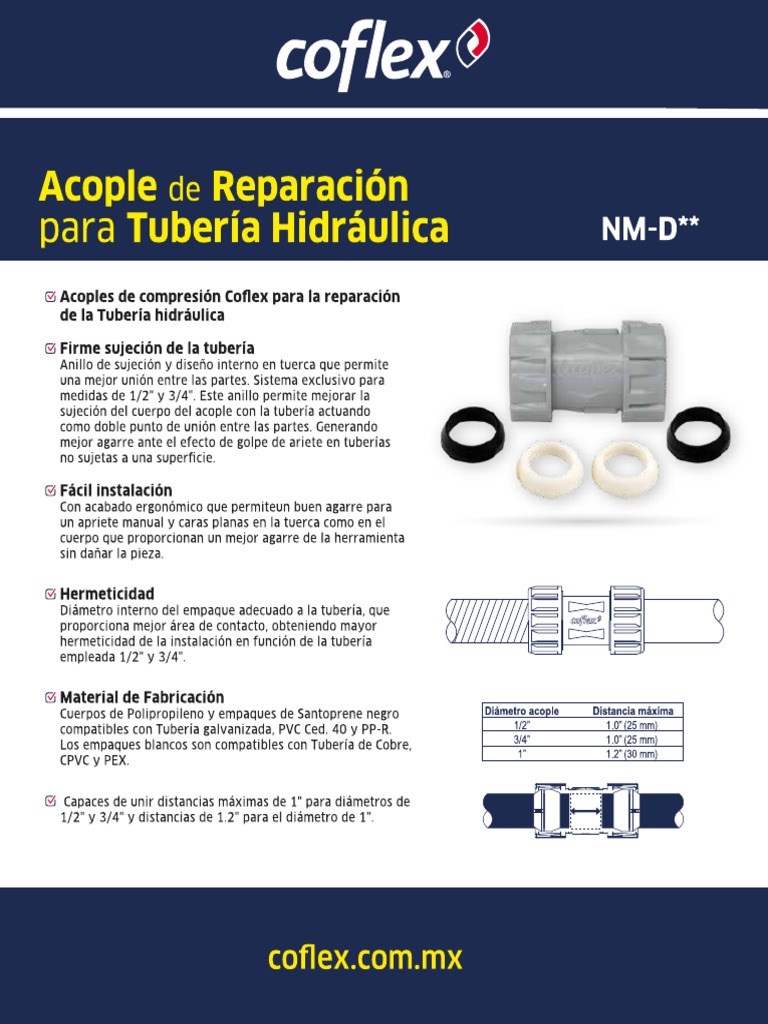 coflex®

Acople de Reparación para Tubería Hidráulica

NM-D**

Acoples de compresión Coflex para la reparación de la Tubería hidráulica

Firme sujeción de la tubería
Anillo de sujeción y diseño interno en tuerca que permite una mejor unión entre las partes. Sistema exclusivo para medidas de 1/2" y 3/4". Este anillo permite mejorar la sujeción del cuerpo del acople con la tubería actuando como doble punto de unión entre las partes. Generando mejor agarre ante el efecto de golpe de ariete en tuberías no sujetas a una superficie.

Fácil instalación
Con acabado ergonómico que permiteun buen agarre para un apriete manual y caras planas en la tuerca como en el cuerpo que proporcionan un mejor agarre de la herramienta sin dañar la pieza.

Hermeticidad
Diámetro interno del empaque adecuado a la tubería, que proporciona mejor área de contacto, obteniendo mayor hermeticidad de la instalación en función de la tubería empleada 1/2" y 3/4".

Material de Fabricación
Cuerpos de Polipropileno y empaques de Santoprene negro compatibles con Tubería galvanizada, PVC Ced. 40 y PP-R. Los empaques blancos son compatibles con Tubería de Cobre, CPVC y PEX.

Capaces de unir distancias máximas de 1" para diámetros de 1/2" y 3/4" y distancias de 1.2" para el diámetro de 1".

coflex

coflex

| Diámetro acople | Distancia máxima |
|---|---|
| 1/2" | 1.0" (25 mm) |
| 3/4" | 1.0" (25 mm) |
| 1" | 1.2" (30 mm) |

coflex.com.mx