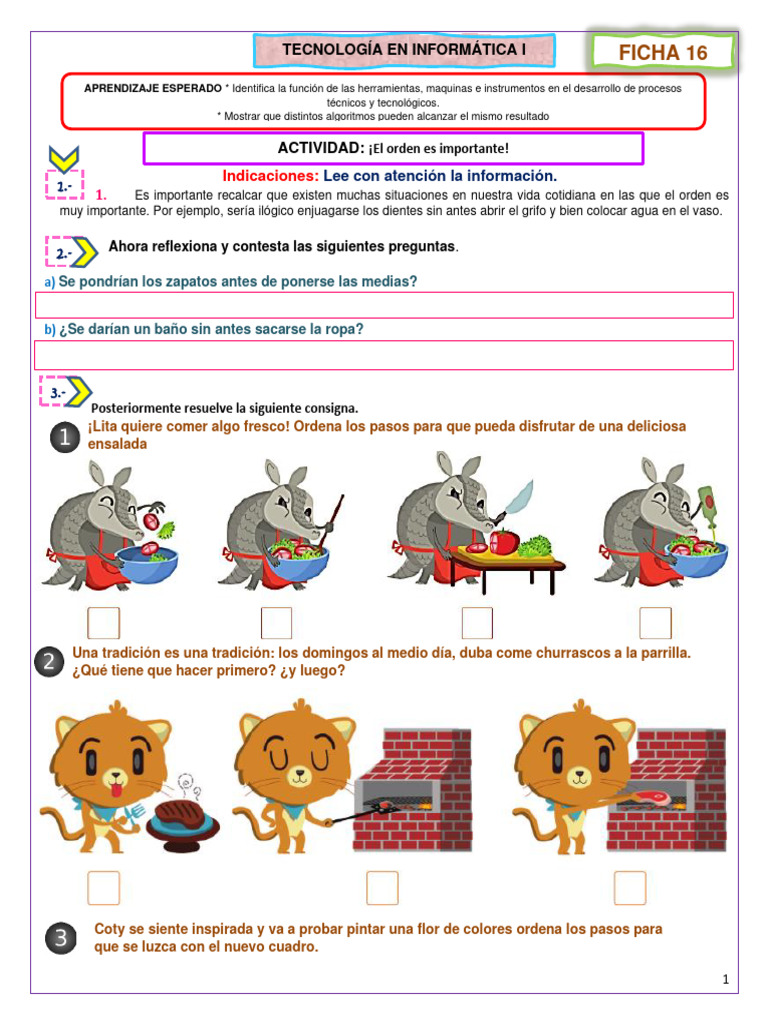 TECNOLOGÍA EN INFORMÁTICA I

FICHA 16

APRENDIZAJE ESPERADO * Identifica la función de las herramientas, maquinas e instrumentos en el desarrollo de procesos técnicos y tecnológicos.
* Mostrar que distintos algoritmos pueden alcanzar el mismo resultado

ACTIVIDAD: ¡El orden es importante!

1.-

Indicaciones: Lee con atención la información.

1. Es importante recalcar que existen muchas situaciones en nuestra vida cotidiana en las que el orden es muy importante. Por ejemplo, sería ilógico enjuagarse los dientes sin antes abrir el grifo y bien colocar agua en el vaso.

2.-

Ahora reflexiona y contesta las siguientes preguntas.

a) Se pondrían los zapatos antes de ponerse las medias?

b) ¿Se darían un baño sin antes sacarse la ropa?

3.-

Posteriormente resuelve la siguiente consigna.

1 ¡Lita quiere comer algo fresco! Ordena los pasos para que pueda disfrutar de una deliciosa ensalada

2 Una tradición es una tradición: los domingos al medio día, duba come churrascos a la parrilla. ¿Qué tiene que hacer primero? ¿y luego?

3 Coty se siente inspirada y va a probar pintar una flor de colores ordena los pasos para que se luzca con el nuevo cuadro.

1