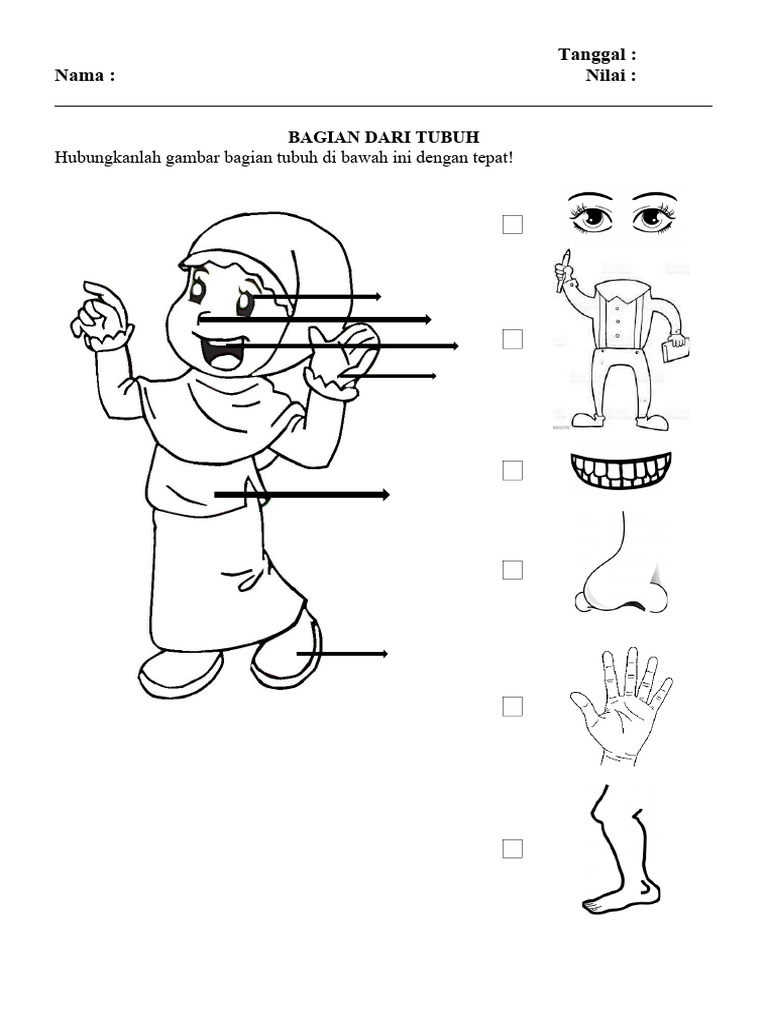 Tanggal :
Nama :
Nilai :

BAGIAN DARI TUBUH
Hubungkanlah gambar bagian tubuh di bawah ini dengan tepat!