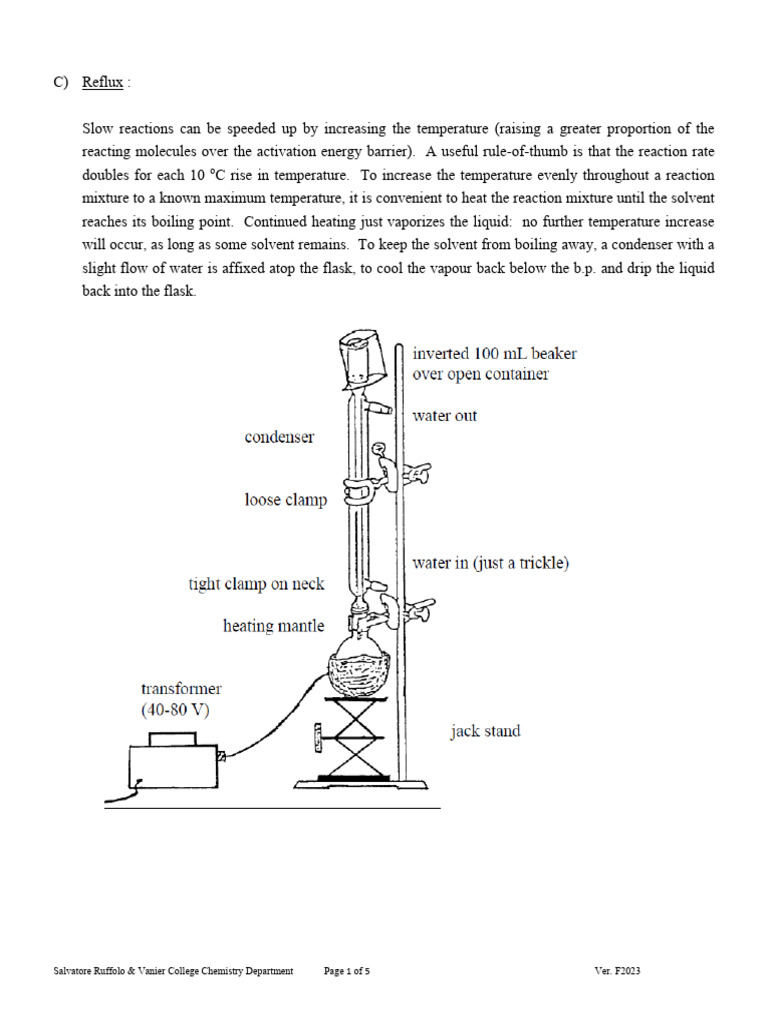 C) Reflux :

Slow reactions can be speeded up by increasing the temperature (raising a greater proportion of the reacting molecules over the activation energy barrier). A useful rule-of-thumb is that the reaction rate doubles for each 10 °C rise in temperature. To increase the temperature evenly throughout a reaction mixture to a known maximum temperature, it is convenient to heat the reaction mixture until the solvent reaches its boiling point. Continued heating just vaporizes the liquid: no further temperature increase will occur, as long as some solvent remains. To keep the solvent from boiling away, a condenser with a slight flow of water is affixed atop the flask, to cool the vapour back below the b.p. and drip the liquid back into the flask.

inverted 100 mL beaker over open container

water out

condenser

loose clamp

water in (just a trickle)

tight clamp on neck

heating mantle

transformer (40-80 V)

jack stand

Salvatore Ruffolo & Vanier College Chemistry Department Page 1 of 5 Ver. F2023