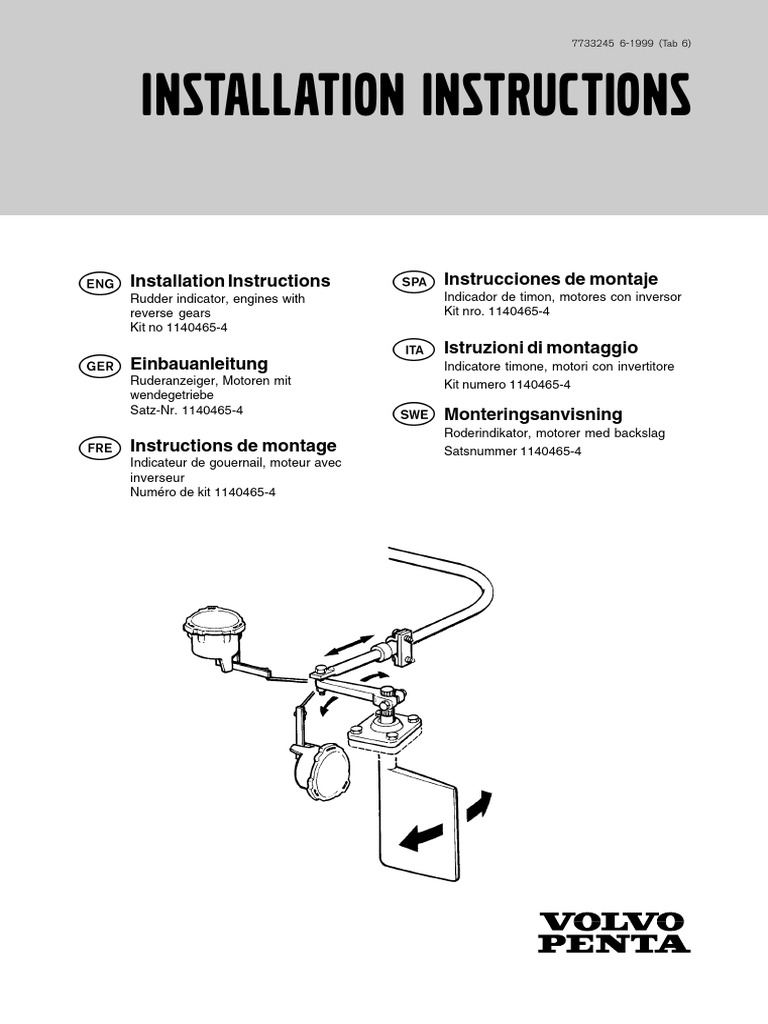 7733245 6-1999 (Tab 6)

INSTALLATION INSTRUCTIONS

ENG Installation Instructions
Rudder indicator, engines with reverse gears
Kit no 1140465-4

GER Einbauanleitung
Ruderanzeiger, Motoren mit wendegetriebe
Satz-Nr. 1140465-4

FRE Instructions de montage
Indicateur de gouernail, moteur avec inverseur
Numéro de kit 1140465-4

SPA Instrucciones de montaje
Indicador de timon, motores con inversor
Kit nro. 1140465-4

ITA Istruzioni di montaggio
Indicatore timone, motori con invertitore
Kit numero 1140465-4

SWE Monteringsanvisning
Roderindikator, motorer med backslag
Satsnummer 1140465-4

VOLVO
PENTA