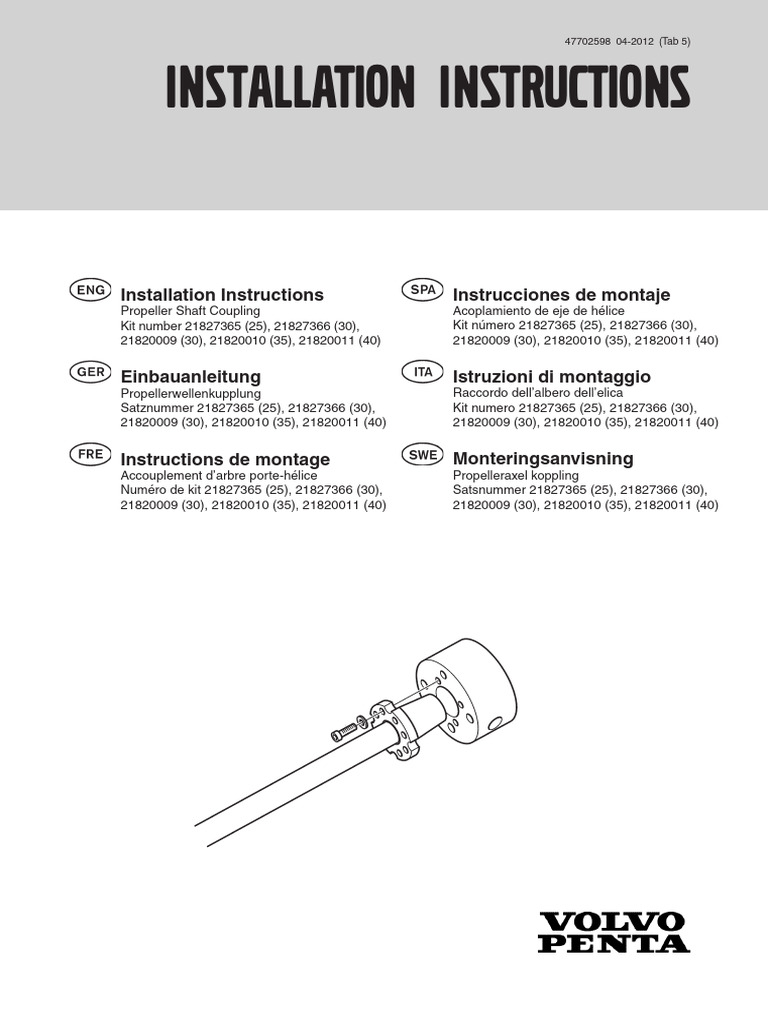 47702598 04-2012 (Tab 5)

INSTALLATION INSTRUCTIONS

ENG
Installation Instructions
Propeller Shaft Coupling
Kit number 21827365 (25), 21827366 (30), 21820009 (30), 21820010 (35), 21820011 (40)

GER
Einbauanleitung
Propellerwellenkupplung
Satznummer 21827365 (25), 21827366 (30), 21820009 (30), 21820010 (35), 21820011 (40)

FRE
Instructions de montage
Accouplement d'arbre porte-hélice
Numéro de kit 21827365 (25), 21827366 (30), 21820009 (30), 21820010 (35), 21820011 (40)

SPA
Instrucciones de montaje
Acoplamiento de eje de hélice
Kit número 21827365 (25), 21827366 (30), 21820009 (30), 21820010 (35), 21820011 (40)

ITA
Istruzioni di montaggio
Raccordo dell'albero dell'elica
Kit numero 21827365 (25), 21827366 (30), 21820009 (30), 21820010 (35), 21820011 (40)

SWE
Monteringsanvisning
Propelleraxel koppling
Satsnummer 21827365 (25), 21827366 (30), 21820009 (30), 21820010 (35), 21820011 (40)

VOLVO
PENTA