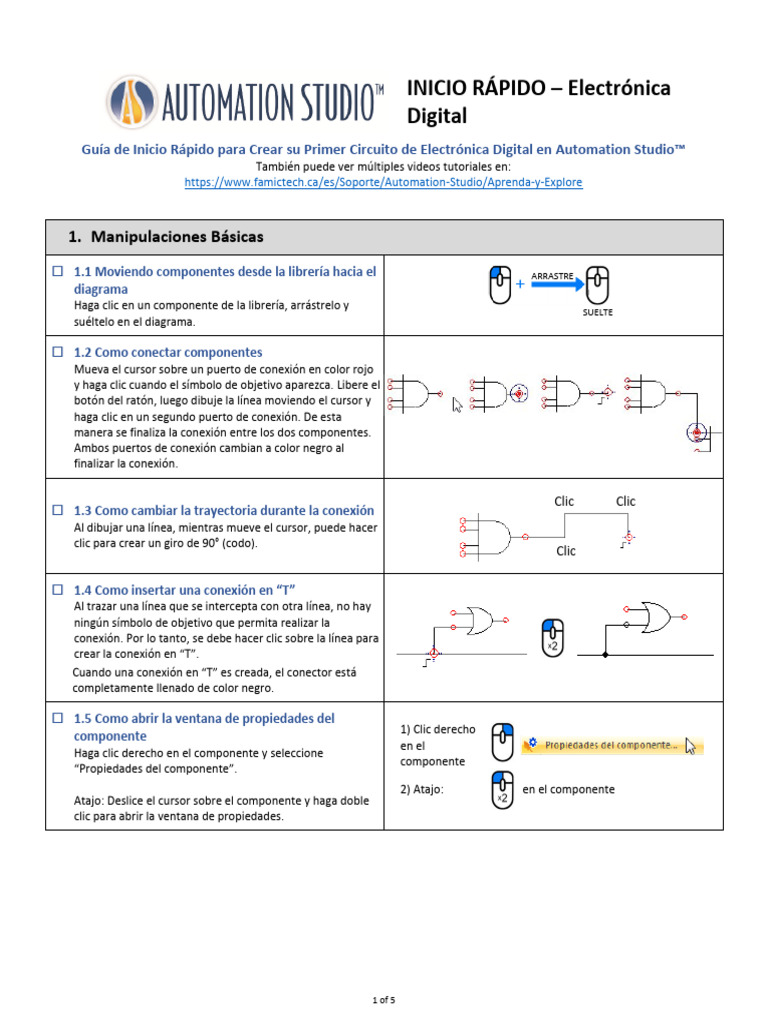 AUTOMATION STUDIO™

INICIO RÁPIDO – Electrónica Digital

Guía de Inicio Rápido para Crear su Primer Circuito de Electrónica Digital en Automation Studio™
También puede ver múltiples videos tutoriales en:
https://www.famictech.ca/es/Soporte/Automation-Studio/Aprenda-y-Explore

1. Manipulaciones Básicas

☐ 1.1 Moviendo componentes desde la librería hacia el diagrama
Haga clic en un componente de la librería, arrástrelo y suéltelo en el diagrama.

+ ARRASTRE SUELTE

☐ 1.2 Como conectar componentes
Mueva el cursor sobre un puerto de conexión en color rojo y haga clic cuando el símbolo de objetivo aparezca. Libere el botón del ratón, luego dibuje la línea moviendo el cursor y haga clic en un segundo puerto de conexión. De esta manera se finaliza la conexión entre los dos componentes. Ambos puertos de conexión cambian a color negro al finalizar la conexión.

☐ 1.3 Como cambiar la trayectoria durante la conexión
Al dibujar una línea, mientras mueve el cursor, puede hacer clic para crear un giro de 90° (codo).

Clic Clic Clic

☐ 1.4 Como insertar una conexión en “T”
Al trazar una línea que se intercepta con otra línea, no hay ningún símbolo de objetivo que permita realizar la conexión. Por lo tanto, se debe hacer clic sobre la línea para crear la conexión en “T”.
Cuando una conexión en “T” es creada, el conector está completamente llenado de color negro.

x2

☐ 1.5 Como abrir la ventana de propiedades del componente
Haga clic derecho en el componente y seleccione “Propiedades del componente”.

Atajo: Deslice el cursor sobre el componente y haga doble clic para abrir la ventana de propiedades.

1) Clic derecho en el componente
Propiedades del componente...
2) Atajo: x2 en el componente

1 of 5