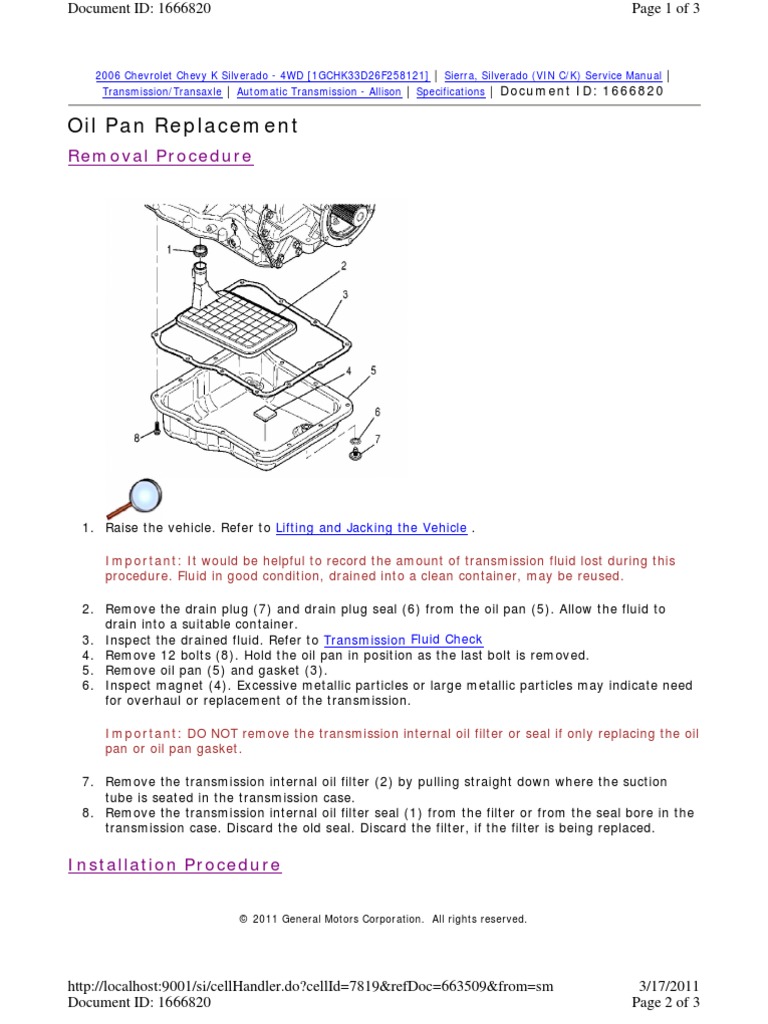 Document ID: 1666820

Page 1 of 3

2006 Chevrolet Chevy K Silverado - 4WD [1GCHK33D26F258121] | Sierra, Silverado (VIN C/K) Service Manual | Transmission/Transaxle | Automatic Transmission - Allison | Specifications | Document ID: 1666820

Oil Pan Replacement

Removal Procedure

1
2
3
4
5
6
7
8

1. Raise the vehicle. Refer to Lifting and Jacking the Vehicle .

Important: It would be helpful to record the amount of transmission fluid lost during this procedure. Fluid in good condition, drained into a clean container, may be reused.

2. Remove the drain plug (7) and drain plug seal (6) from the oil pan (5). Allow the fluid to drain into a suitable container.
3. Inspect the drained fluid. Refer to Transmission Fluid Check
4. Remove 12 bolts (8). Hold the oil pan in position as the last bolt is removed.
5. Remove oil pan (5) and gasket (3).
6. Inspect magnet (4). Excessive metallic particles or large metallic particles may indicate need for overhaul or replacement of the transmission.

Important: DO NOT remove the transmission internal oil filter or seal if only replacing the oil pan or oil pan gasket.

7. Remove the transmission internal oil filter (2) by pulling straight down where the suction tube is seated in the transmission case.
8. Remove the transmission internal oil filter seal (1) from the filter or from the seal bore in the transmission case. Discard the old seal. Discard the filter, if the filter is being replaced.

Installation Procedure

© 2011 General Motors Corporation. All rights reserved.

http://localhost:9001/si/cellHandler.do?cellId=7819&refDoc=663509&from=sm

3/17/2011

Document ID: 1666820

Page 2 of 3