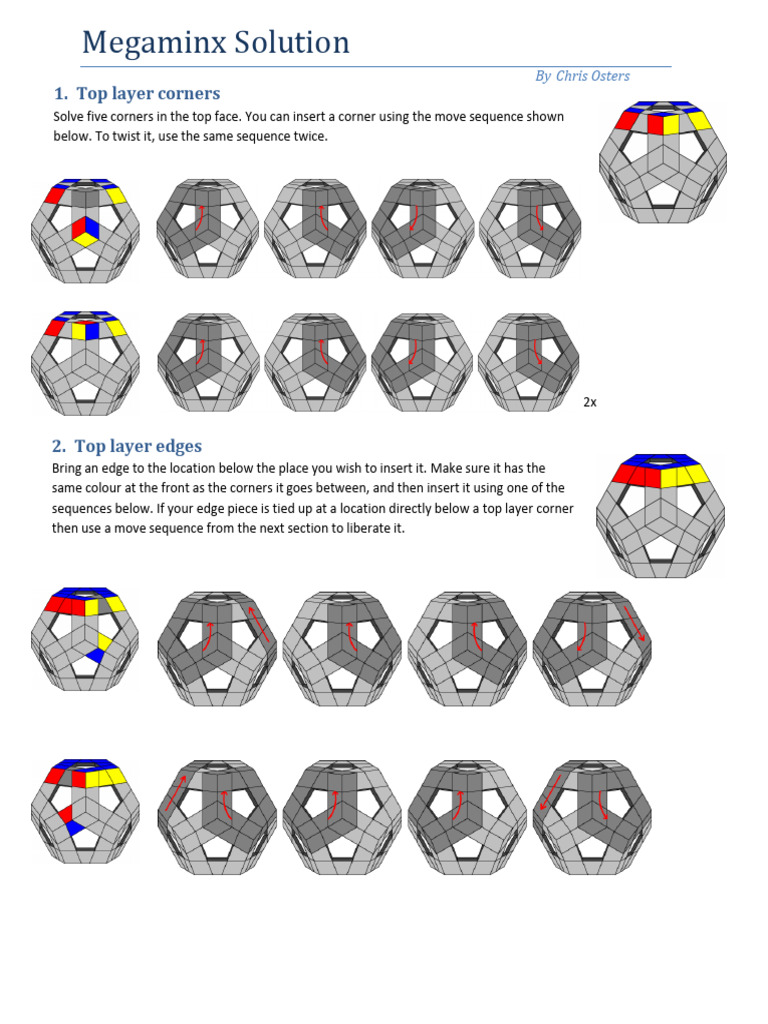 Megaminx Solution

By Chris Osters

1. Top layer corners

Solve five corners in the top face. You can insert a corner using the move sequence shown below. To twist it, use the same sequence twice.

2x

2. Top layer edges

Bring an edge to the location below the place you wish to insert it. Make sure it has the same colour at the front as the corners it goes between, and then insert it using one of the sequences below. If your edge piece is tied up at a location directly below a top layer corner then use a move sequence from the next section to liberate it.