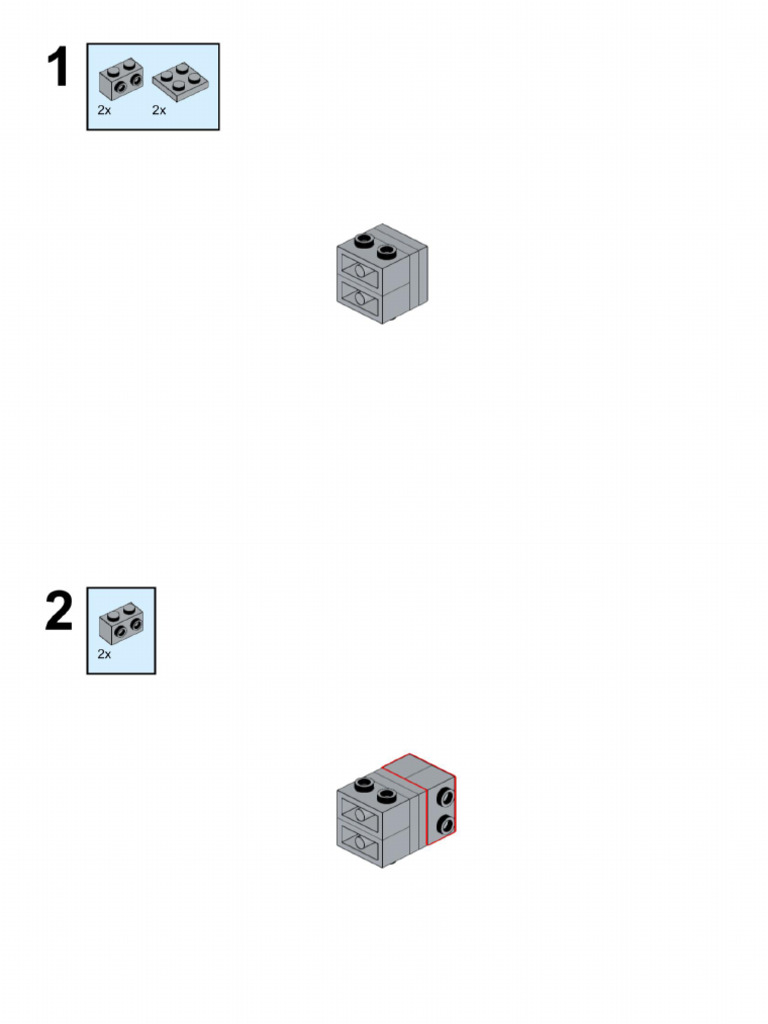 1

2x 2x

2

2x