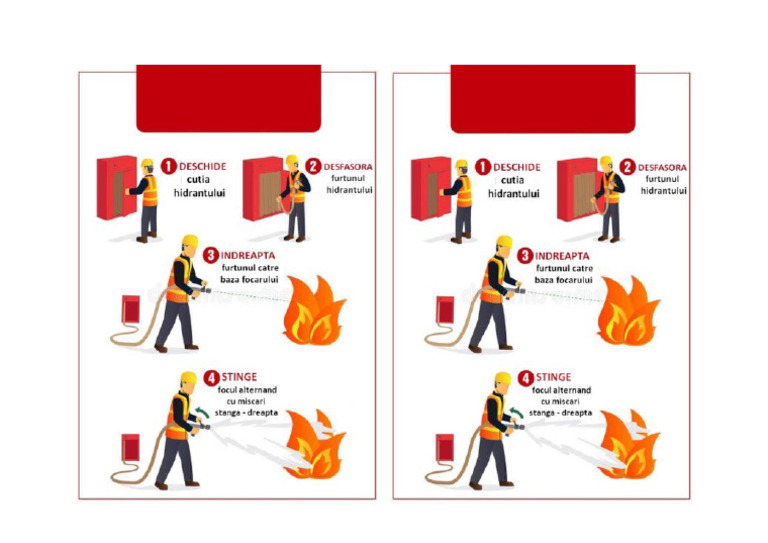 1 DESCHIDE cutia hidrantului

2 DESFASORA furtunul hidrantului

3 INDREAPTA furtunul catre baza focarului

4 STINGE focul alternand cu miscari stanga - dreapta

1 DESCHIDE cutia hidrantului

2 DESFASORA furtunul hidrantului

3 INDREAPTA furtunul catre baza focarului

4 STINGE focul alternand cu miscari stanga - dreapta