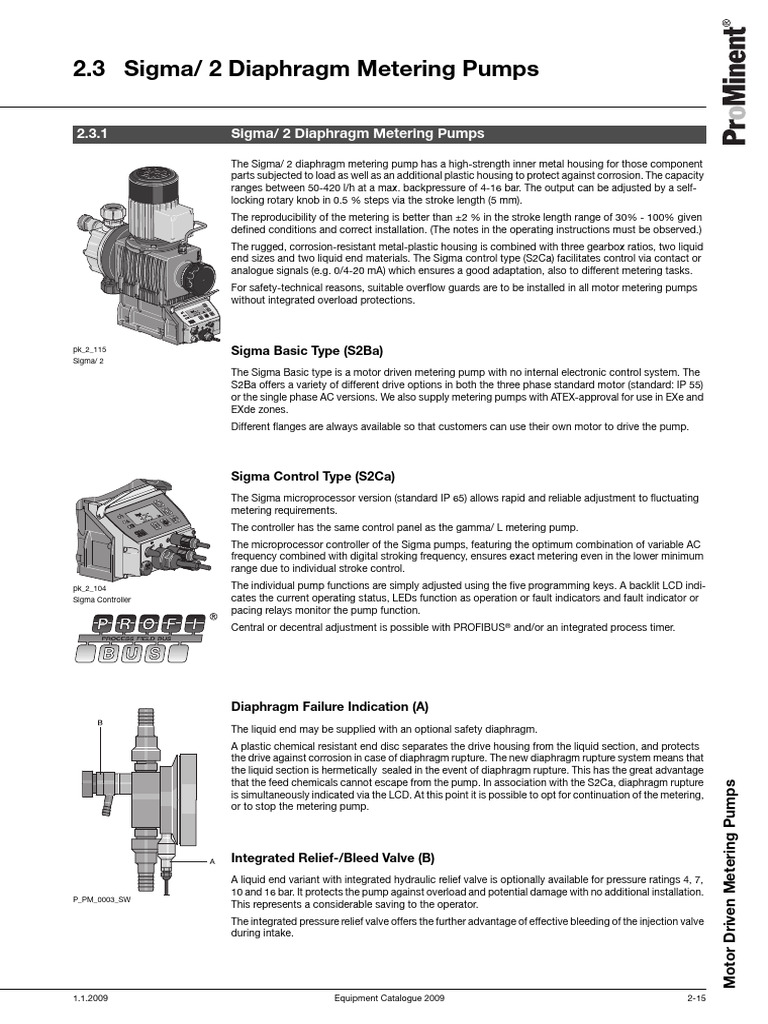 2.3 Sigma/ 2 Diaphragm Metering Pumps

ProMinent®

2.3.1 Sigma/ 2 Diaphragm Metering Pumps

The Sigma/ 2 diaphragm metering pump has a high-strength inner metal housing for those component parts subjected to load as well as an additional plastic housing to protect against corrosion. The capacity ranges between 50-420 l/h at a max. backpressure of 4-16 bar. The output can be adjusted by a self-locking rotary knob in 0.5 % steps via the stroke length (5 mm).

The reproducibility of the metering is better than ±2 % in the stroke length range of 30% - 100% given defined conditions and correct installation. (The notes in the operating instructions must be observed.)

The rugged, corrosion-resistant metal-plastic housing is combined with three gearbox ratios, two liquid end sizes and two liquid end materials. The Sigma control type (S2Ca) facilitates control via contact or analogue signals (e.g. 0/4-20 mA) which ensures a good adaptation, also to different metering tasks.

For safety-technical reasons, suitable overflow guards are to be installed in all motor metering pumps without integrated overload protections.

pk_2_115
Sigma/ 2

Sigma Basic Type (S2Ba)

The Sigma Basic type is a motor driven metering pump with no internal electronic control system. The S2Ba offers a variety of different drive options in both the three phase standard motor (standard: IP 55) or the single phase AC versions. We also supply metering pumps with ATEX-approval for use in EXe and EXde zones.

Different flanges are always available so that customers can use their own motor to drive the pump.

Sigma Control Type (S2Ca)

The Sigma microprocessor version (standard IP 65) allows rapid and reliable adjustment to fluctuating metering requirements.

The controller has the same control panel as the gamma/ L metering pump.

The microprocessor controller of the Sigma pumps, featuring the optimum combination of variable AC frequency combined with digital stroking frequency, ensures exact metering even in the lower minimum range due to individual stroke control.

The individual pump functions are simply adjusted using the five programming keys. A backlit LCD indicates the current operating status, LEDs function as operation or fault indicators and fault indicator or pacing relays monitor the pump function.

Central or decentral adjustment is possible with PROFIBUS® and/or an integrated process timer.

pk_2_104
Sigma Controller

PROFI® PROCESS FIELD BUS BUS

Diaphragm Failure Indication (A)

The liquid end may be supplied with an optional safety diaphragm.

A plastic chemical resistant end disc separates the drive housing from the liquid section, and protects the drive against corrosion in case of diaphragm rupture. The new diaphragm rupture system means that the liquid section is hermetically sealed in the event of diaphragm rupture. This has the great advantage that the feed chemicals cannot escape from the pump. In association with the S2Ca, diaphragm rupture is simultaneously indicated via the LCD. At this point it is possible to opt for continuation of the metering, or to stop the metering pump.

B

A

P_PM_0003_SW

Integrated Relief-/Bleed Valve (B)

A liquid end variant with integrated hydraulic relief valve is optionally available for pressure ratings 4, 7, 10 and 16 bar. It protects the pump against overload and potential damage with no additional installation. This represents a considerable saving to the operator.

The integrated pressure relief valve offers the further advantage of effective bleeding of the injection valve during intake.

Motor Driven Metering Pumps

1.1.2009 Equipment Catalogue 2009 2-15