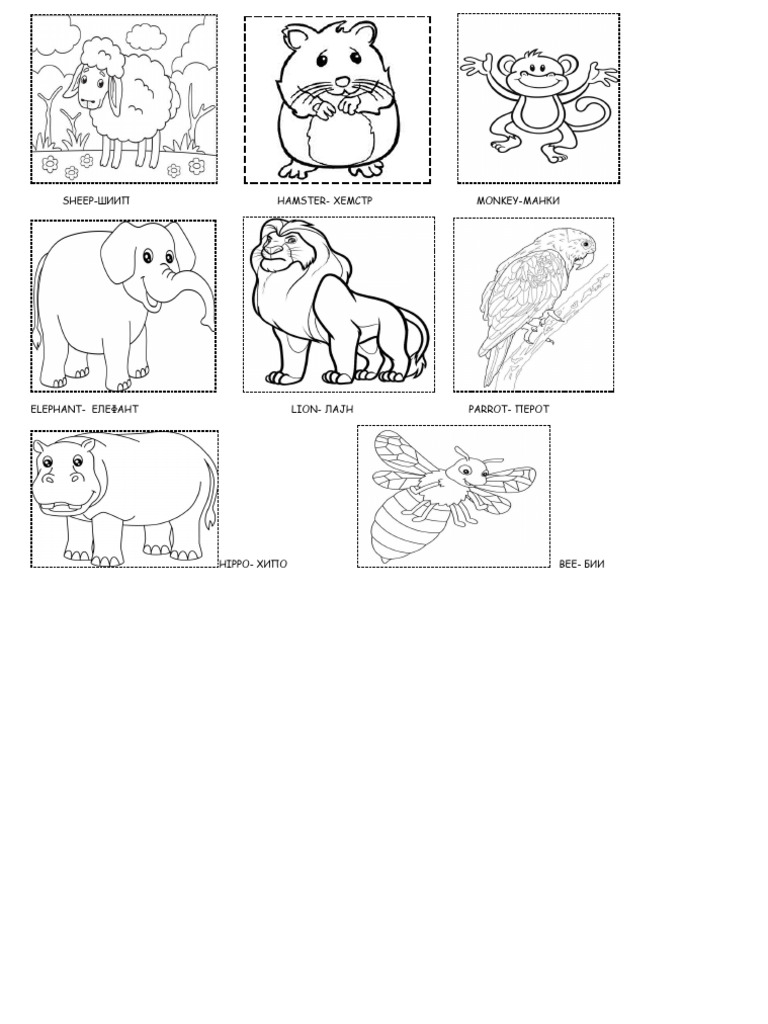 SHEEP-ШИИП

HAMSTER- ХЕМСТР

MONKEY-МАНКИ

ELEPHANT- ЕЛЕФАНТ

LION- ЛАЈН

PARROT- ПЕРОТ

HIPPO- ХИПО

BEE- БИИ