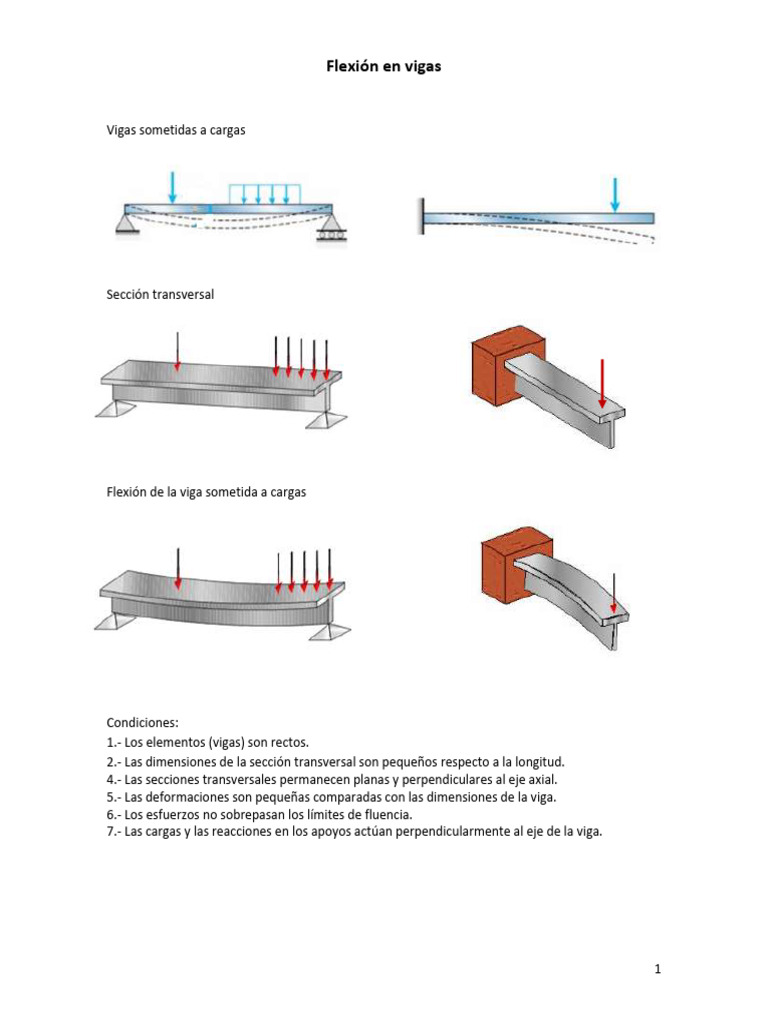 Flexión en vigas

Vigas sometidas a cargas

Sección transversal

Flexión de la viga sometida a cargas

Condiciones:
1.- Los elementos (vigas) son rectos.
2.- Las dimensiones de la sección transversal son pequeños respecto a la longitud.
4.- Las secciones transversales permanecen planas y perpendiculares al eje axial.
5.- Las deformaciones son pequeñas comparadas con las dimensiones de la viga.
6.- Los esfuerzos no sobrepasan los límites de fluencia.
7.- Las cargas y las reacciones en los apoyos actúan perpendicularmente al eje de la viga.

1