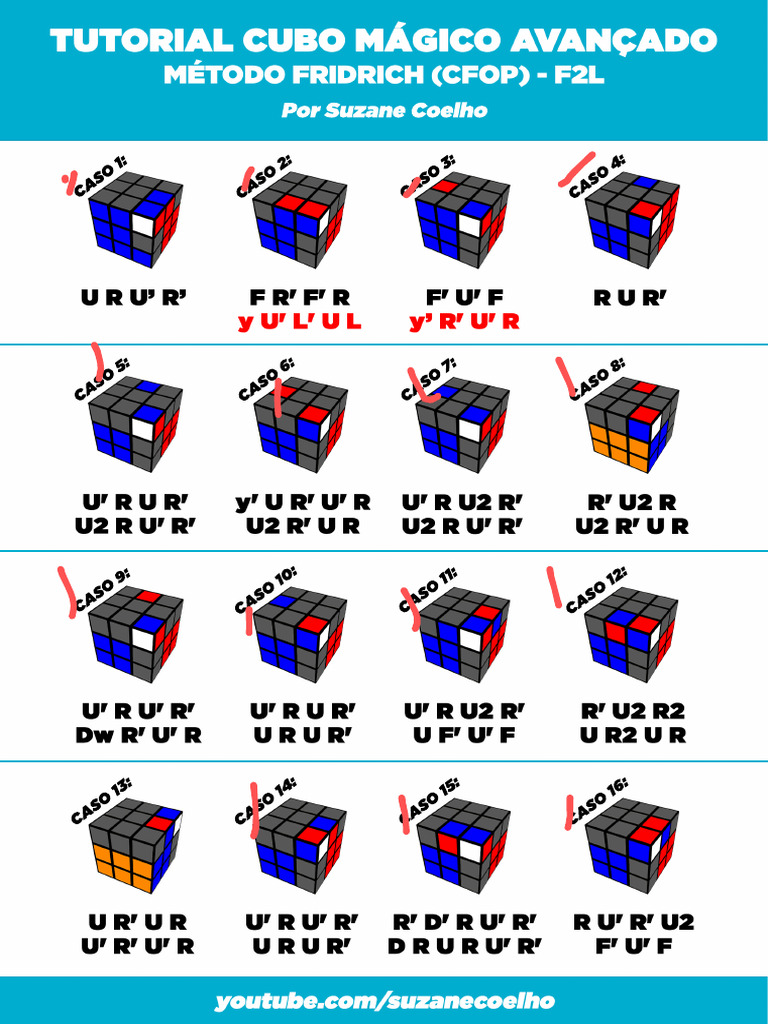 TUTORIAL CUBO MÁGICO AVANÇADO
MÉTODO FRIDRICH (CFOP) - F2L
Por Suzane Coelho

CASO 1:
U R U' R'

CASO 2:
F R' F' R
y U' L' U L

CASO 3:
F' U' F
y' R' U' R

CASO 4:
R U R'

CASO 5:
U' R U R'
U2 R U' R'

CASO 6:
y' U R' U' R
U2 R' U R

CASO 7:
U' R U2 R'
U2 R U' R'

CASO 8:
R' U2 R
U2 R' U R

CASO 9:
U' R U' R'
Dw R' U' R

CASO 10:
U' R U R'
U R U R'

CASO 11:
U' R U2 R'
U F' U' F

CASO 12:
R' U2 R2
U R2 U R

CASO 13:
U R' U R
U' R' U' R

CASO 14:
U' R U' R'
U R U R'

CASO 15:
R' D' R U' R'
D R U R U' R'

CASO 16:
R U' R' U2
F' U' F

youtube.com/suzanecoelho