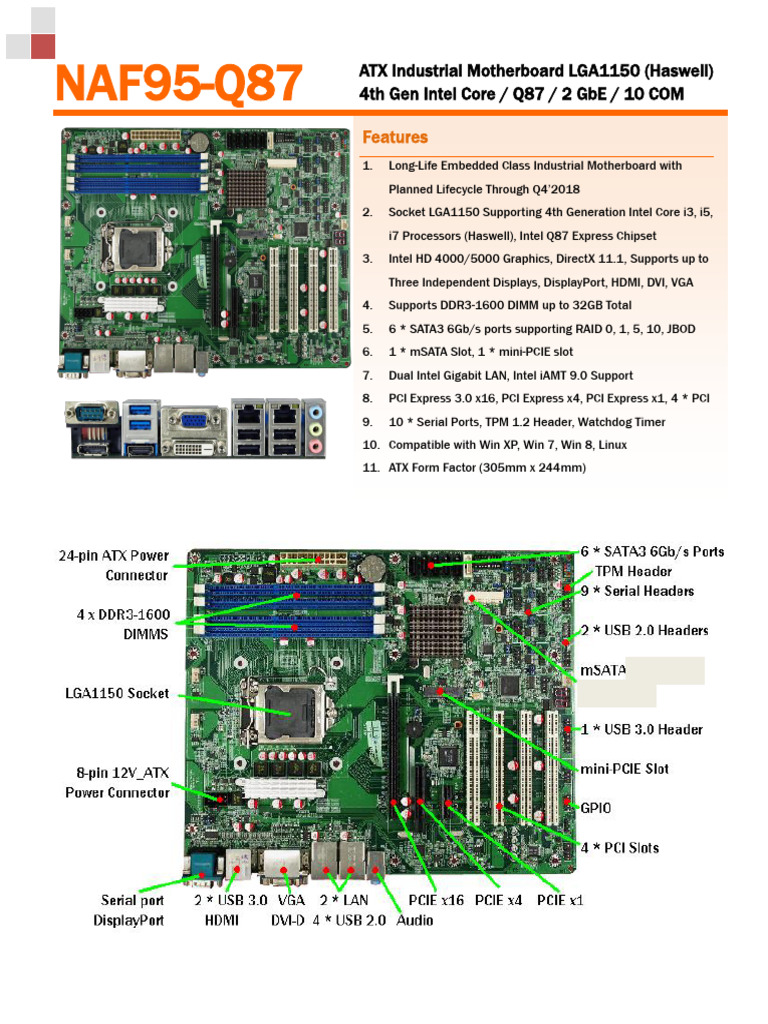 NAF95-Q87

ATX Industrial Motherboard LGA1150 (Haswell)
4th Gen Intel Core / Q87 / 2 GbE / 10 COM

Features

1. Long-Life Embedded Class Industrial Motherboard with Planned Lifecycle Through Q4'2018
2. Socket LGA1150 Supporting 4th Generation Intel Core i3, i5, i7 Processors (Haswell), Intel Q87 Express Chipset
3. Intel HD 4000/5000 Graphics, DirectX 11.1, Supports up to Three Independent Displays, DisplayPort, HDMI, DVI, VGA
4. Supports DDR3-1600 DIMM up to 32GB Total
5. 6 * SATA3 6Gb/s ports supporting RAID 0, 1, 5, 10, JBOD
6. 1 * mSATA Slot, 1 * mini-PCIE slot
7. Dual Intel Gigabit LAN, Intel iAMT 9.0 Support
8. PCI Express 3.0 x16, PCI Express x4, PCI Express x1, 4 * PCI
9. 10 * Serial Ports, TPM 1.2 Header, Watchdog Timer
10. Compatible with Win XP, Win 7, Win 8, Linux
11. ATX Form Factor (305mm x 244mm)

24-pin ATX Power Connector
4 x DDR3-1600 DIMMS
LGA1150 Socket
8-pin 12V_ATX Power Connector
6 * SATA3 6Gb/s Ports
TPM Header
9 * Serial Headers
2 * USB 2.0 Headers
mSATA
1 * USB 3.0 Header
mini-PCIE Slot
GPIO
4 * PCI Slots
Serial port
DisplayPort
2 * USB 3.0
HDMI
VGA
DVI-D
2 * LAN
4 * USB 2.0
Audio
PCIE x16
PCIE x4
PCIE x1