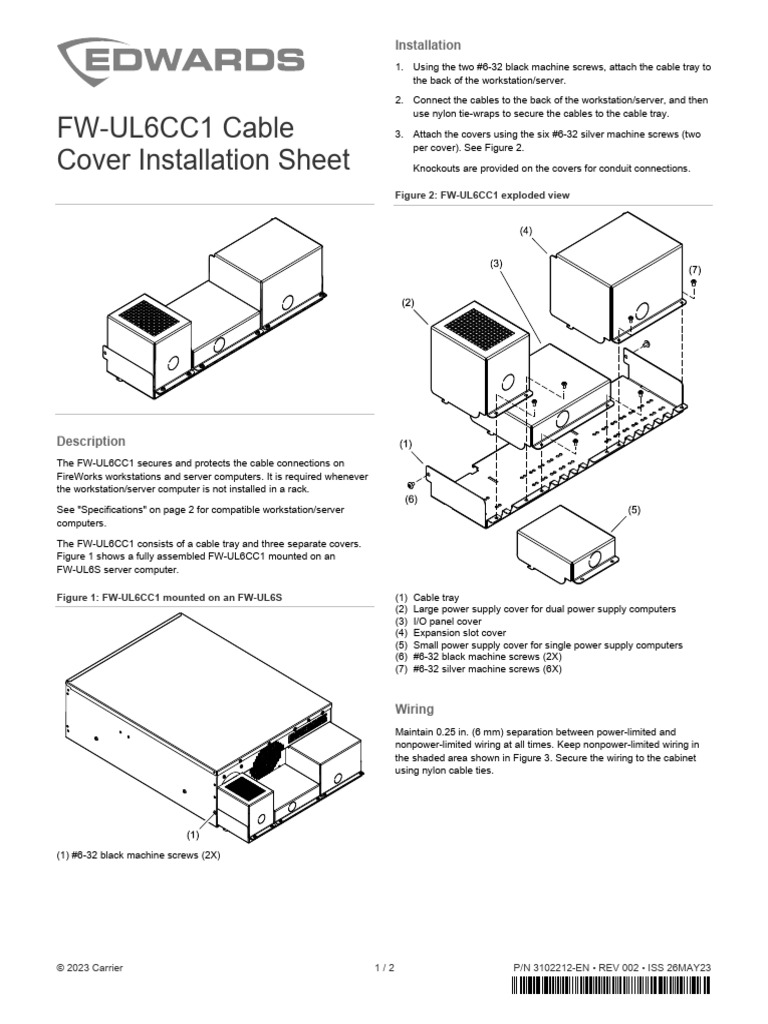 EDWARDS

FW-UL6CC1 Cable Cover Installation Sheet

Description

The FW-UL6CC1 secures and protects the cable connections on FireWorks workstations and server computers. It is required whenever the workstation/server computer is not installed in a rack.

See "Specifications" on page 2 for compatible workstation/server computers.

The FW-UL6CC1 consists of a cable tray and three separate covers. Figure 1 shows a fully assembled FW-UL6CC1 mounted on an FW-UL6S server computer.

Figure 1: FW-UL6CC1 mounted on an FW-UL6S

(1)

(1) #6-32 black machine screws (2X)

Installation

1. Using the two #6-32 black machine screws, attach the cable tray to the back of the workstation/server.

2. Connect the cables to the back of the workstation/server, and then use nylon tie-wraps to secure the cables to the cable tray.

3. Attach the covers using the six #6-32 silver machine screws (two per cover). See Figure 2.

Knockouts are provided on the covers for conduit connections.

Figure 2: FW-UL6CC1 exploded view

(4)
(3)
(7)
(2)
(1)
(6)
(5)

(1) Cable tray
(2) Large power supply cover for dual power supply computers
(3) I/O panel cover
(4) Expansion slot cover
(5) Small power supply cover for single power supply computers
(6) #6-32 black machine screws (2X)
(7) #6-32 silver machine screws (6X)

Wiring

Maintain 0.25 in. (6 mm) separation between power-limited and nonpower-limited wiring at all times. Keep nonpower-limited wiring in the shaded area shown in Figure 3. Secure the wiring to the cabinet using nylon cable ties.

© 2023 Carrier

1 / 2

P/N 3102212-EN • REV 002 • ISS 26MAY23