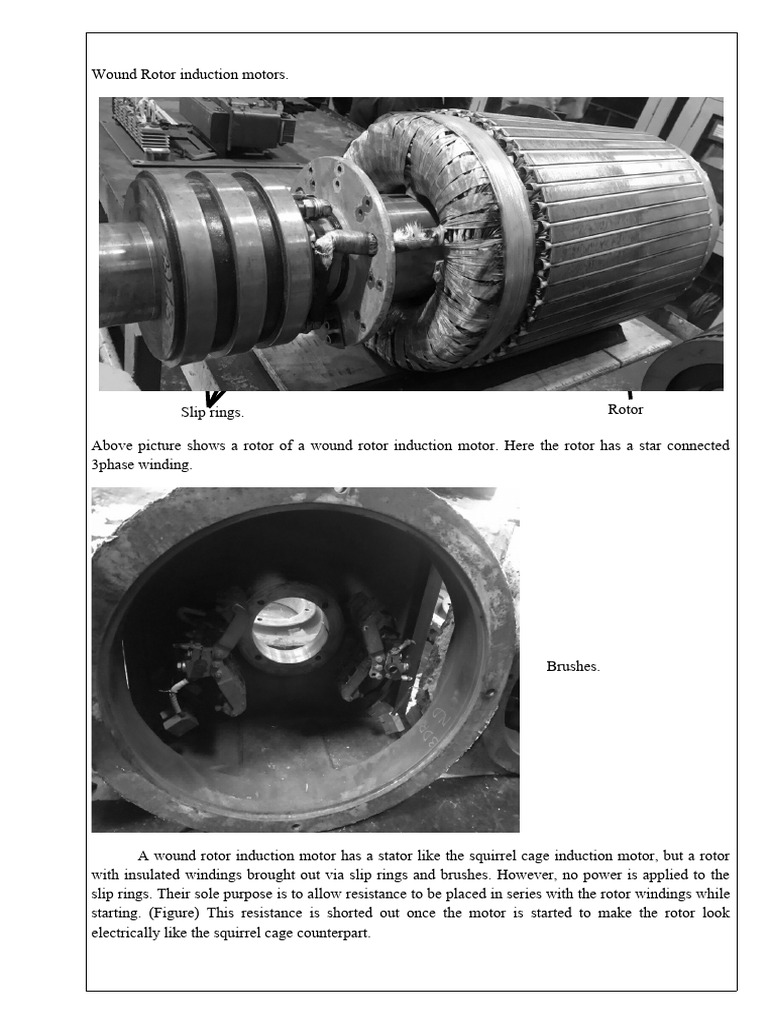 Wound Rotor induction motors.

Slip rings.

Rotor

Above picture shows a rotor of a wound rotor induction motor. Here the rotor has a star connected 3phase winding.

Brushes.

A wound rotor induction motor has a stator like the squirrel cage induction motor, but a rotor with insulated windings brought out via slip rings and brushes. However, no power is applied to the slip rings. Their sole purpose is to allow resistance to be placed in series with the rotor windings while starting. (Figure) This resistance is shorted out once the motor is started to make the rotor look electrically like the squirrel cage counterpart.