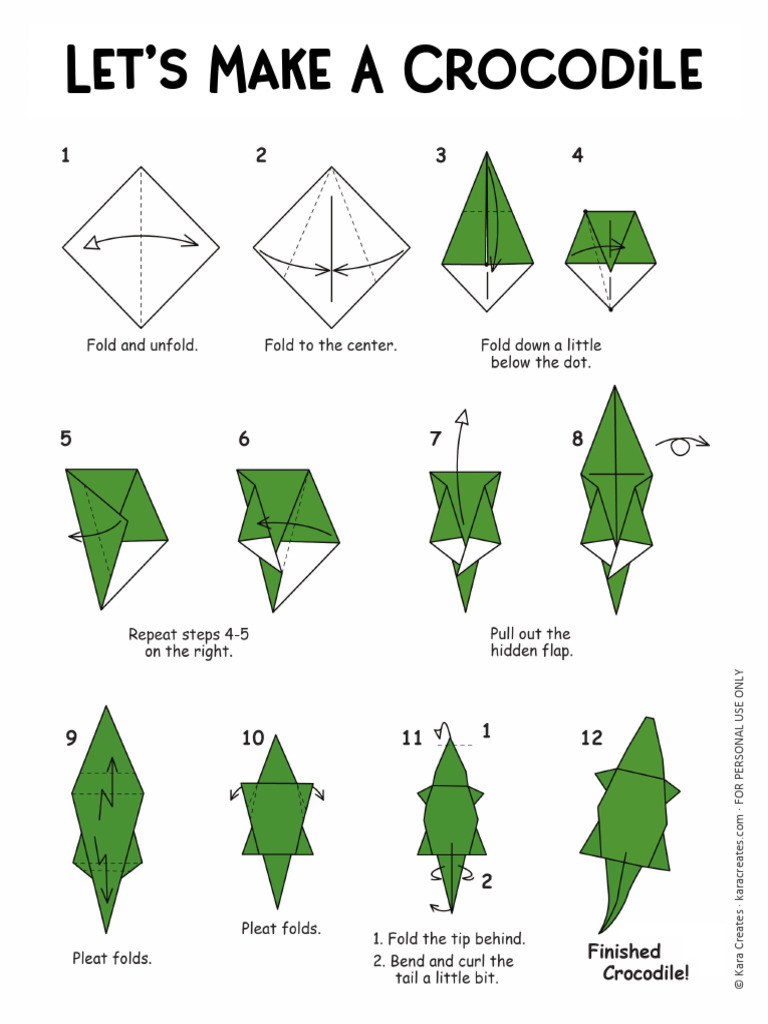 LET'S MAKE A CROCODILE

1

Fold and unfold.

2

Fold to the center.

3

4

Fold down a little below the dot.

5

6

Repeat steps 4-5 on the right.

7

8

Pull out the hidden flap.

9

Pleat folds.

10

Pleat folds.

11

1

2

1. Fold the tip behind.
2. Bend and curl the tail a little bit.

12

Finished Crocodile!

© Kara Creates · karacreates.com · FOR PERSONAL USE ONLY