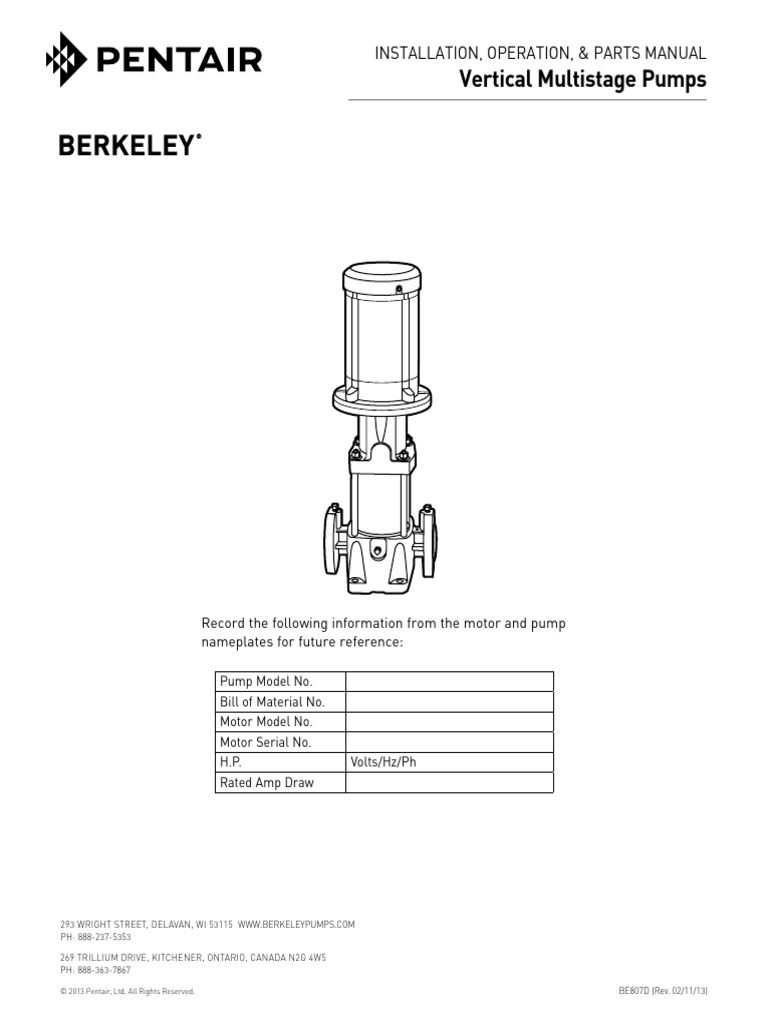 PENTAIR

INSTALLATION, OPERATION, & PARTS MANUAL
Vertical Multistage Pumps

BERKELEY®

Record the following information from the motor and pump nameplates for future reference:

| Pump Model No. | |
|---|---|
| Bill of Material No. | |
| Motor Model No. | |
| Motor Serial No. | |
| H.P. | Volts/Hz/Ph |
| Rated Amp Draw | |

293 WRIGHT STREET, DELAVAN, WI 53115 WWW.BERKELEYPUMPS.COM
PH: 888-237-5353

269 TRILLIUM DRIVE, KITCHENER, ONTARIO, CANADA N2G 4W5
PH: 888-363-7867

© 2013 Pentair, Ltd. All Rights Reserved.

BE807D (Rev. 02/11/13)