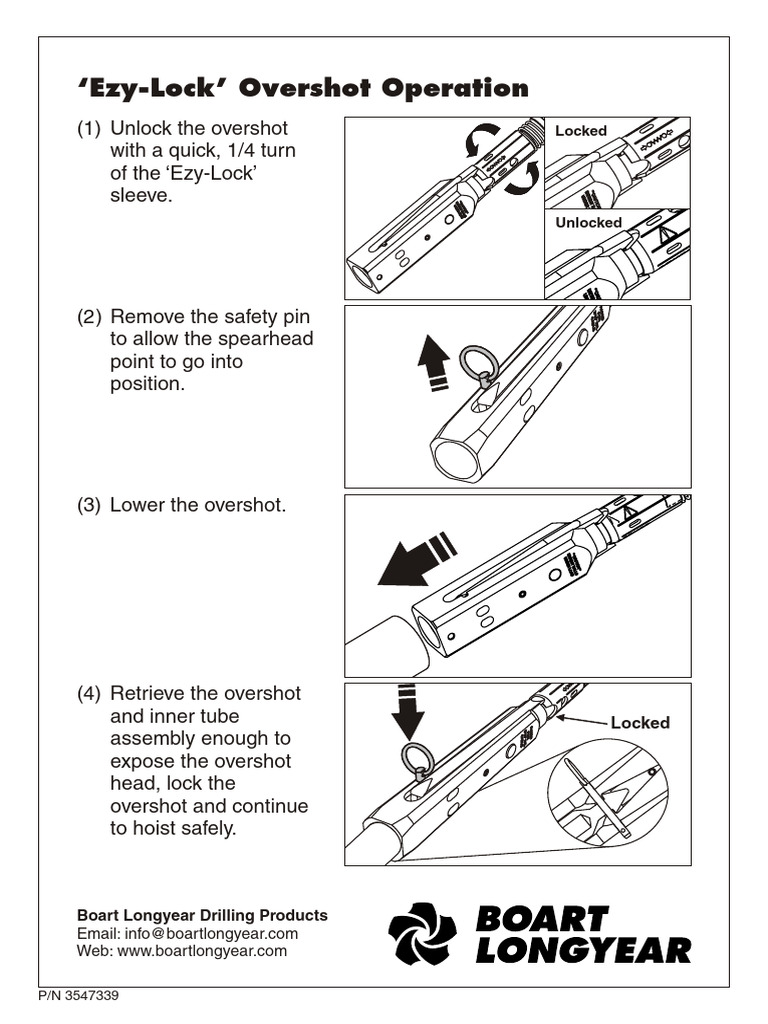 ‘Ezy-Lock’ Overshot Operation

(1) Unlock the overshot with a quick, 1/4 turn of the ‘Ezy-Lock’ sleeve.

Locked

Unlocked

(2) Remove the safety pin to allow the spearhead point to go into position.

(3) Lower the overshot.

(4) Retrieve the overshot and inner tube assembly enough to expose the overshot head, lock the overshot and continue to hoist safely.

Locked

Boart Longyear Drilling Products
Email: info@boartlongyear.com
Web: www.boartlongyear.com

BOART LONGYEAR

P/N 3547339