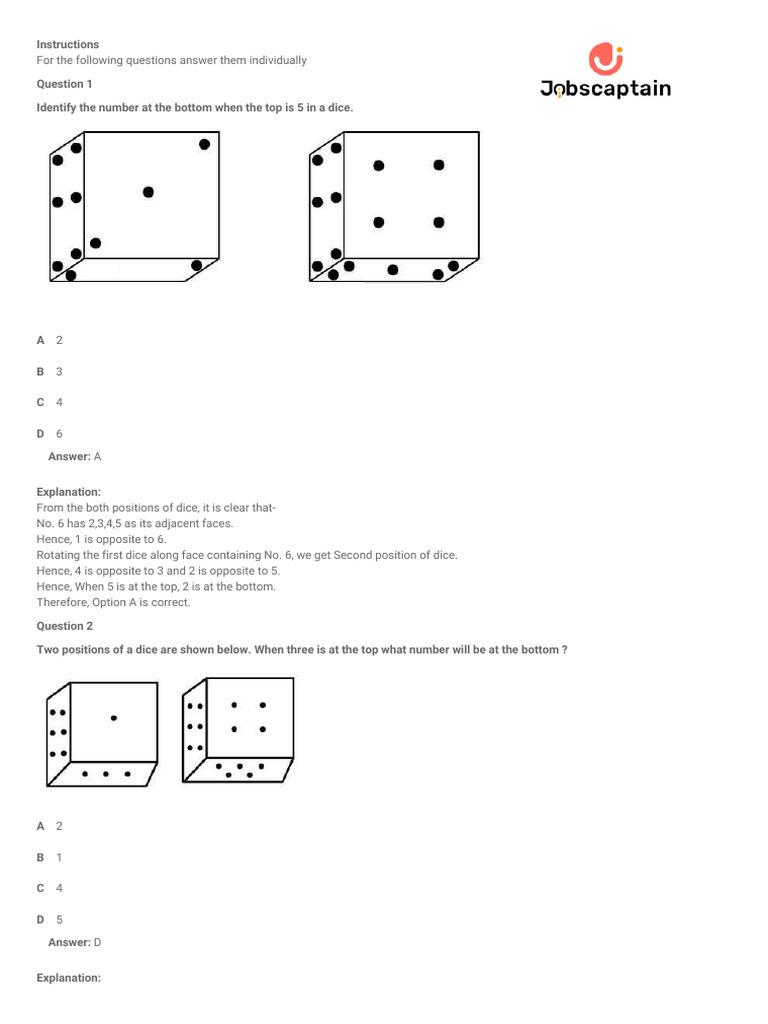 Instructions
For the following questions answer them individually

Jobscaptain

Question 1

Identify the number at the bottom when the top is 5 in a dice.

A 2

B 3

C 4

D 6

Answer: A

Explanation:
From the both positions of dice, it is clear that-
No. 6 has 2,3,4,5 as its adjacent faces.
Hence, 1 is opposite to 6.
Rotating the first dice along face containing No. 6, we get Second position of dice.
Hence, 4 is opposite to 3 and 2 is opposite to 5.
Hence, When 5 is at the top, 2 is at the bottom.
Therefore, Option A is correct.

Question 2

Two positions of a dice are shown below. When three is at the top what number will be at the bottom ?

A 2

B 1

C 4

D 5

Answer: D

Explanation: