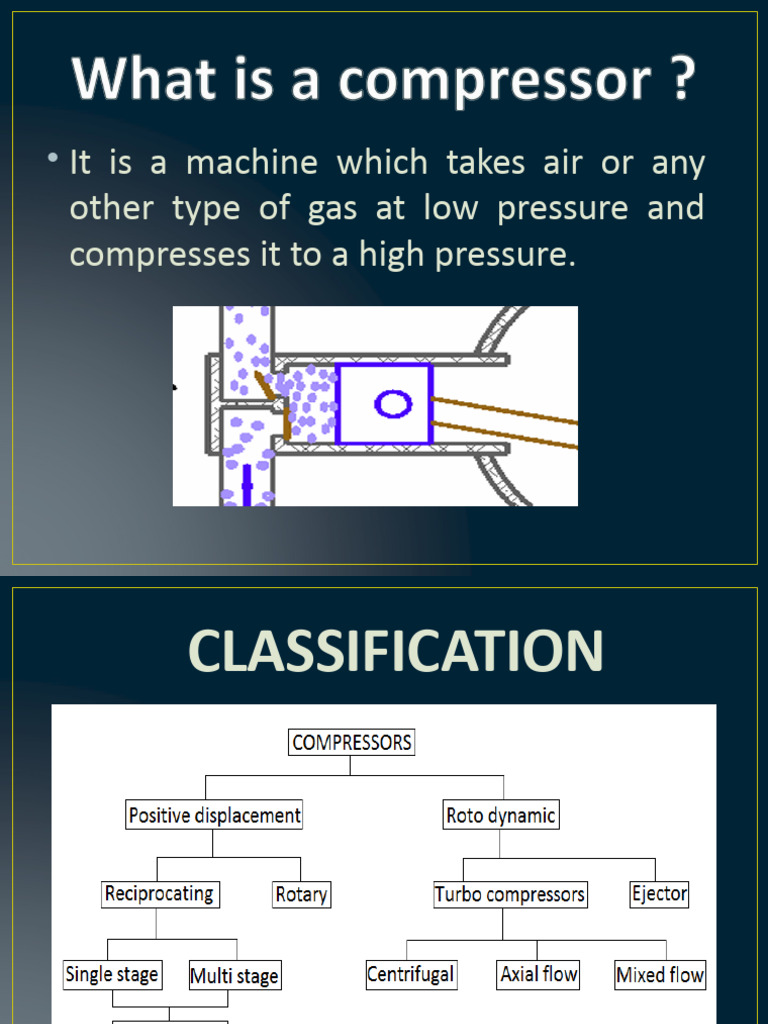 What is a compressor ?

• It is a machine which takes air or any other type of gas at low pressure and compresses it to a high pressure.

CLASSIFICATION

COMPRESSORS

Positive displacement

Roto dynamic

Reciprocating

Rotary

Turbo compressors

Ejector

Single stage

Multi stage

Centrifugal

Axial flow

Mixed flow