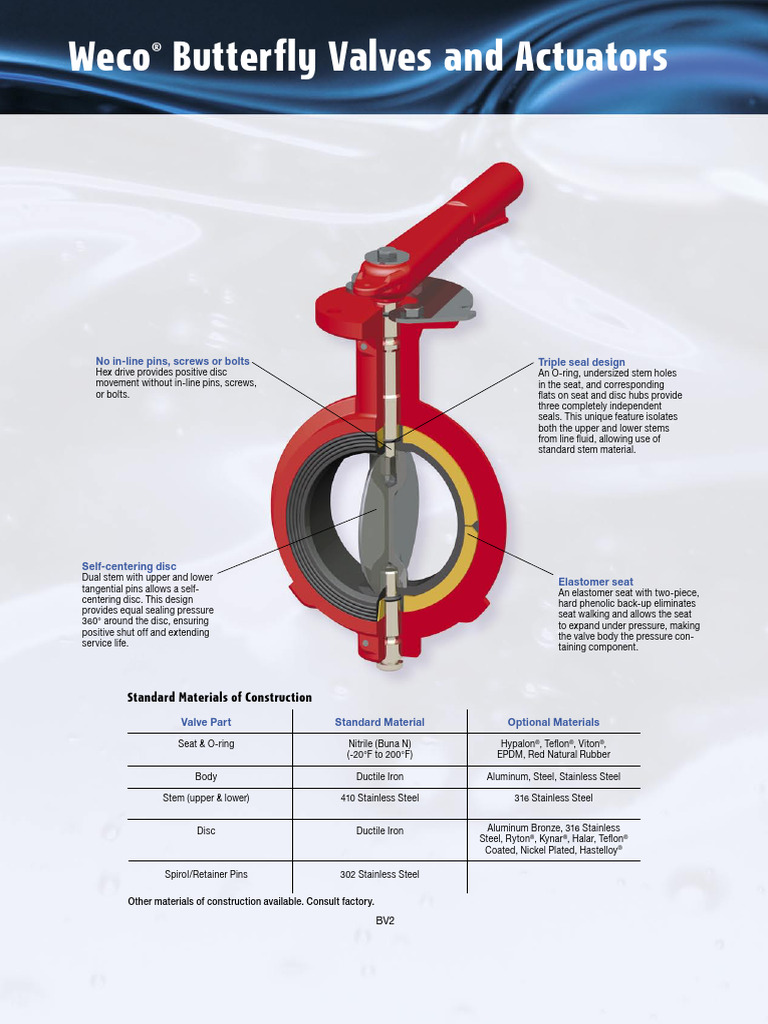 Weco® Butterfly Valves and Actuators

No in-line pins, screws or bolts
Hex drive provides positive disc movement without in-line pins, screws, or bolts.

Triple seal design
An O-ring, undersized stem holes in the seat, and corresponding flats on seat and disc hubs provide three completely independent seals. This unique feature isolates both the upper and lower stems from line fluid, allowing use of standard stem material.

Self-centering disc
Dual stem with upper and lower tangential pins allows a self-centering disc. This design provides equal sealing pressure 360° around the disc, ensuring positive shut off and extending service life.

Elastomer seat
An elastomer seat with two-piece, hard phenolic back-up eliminates seat walking and allows the seat to expand under pressure, making the valve body the pressure containing component.

Standard Materials of Construction

| Valve Part | Standard Material | Optional Materials |
|---|---|---|
| Seat & O-ring | Nitrile (Buna N) (-20°F to 200°F) | Hypalon®, Teflon®, Viton®, EPDM, Red Natural Rubber |
| Body | Ductile Iron | Aluminum, Steel, Stainless Steel |
| Stem (upper & lower) | 410 Stainless Steel | 316 Stainless Steel |
| Disc | Ductile Iron | Aluminum Bronze, 316 Stainless Steel, Ryton®, Kynar®, Halar, Teflon® Coated, Nickel Plated, Hastelloy® |
| Spirol/Retainer Pins | 302 Stainless Steel | |

Other materials of construction available. Consult factory.

BV2