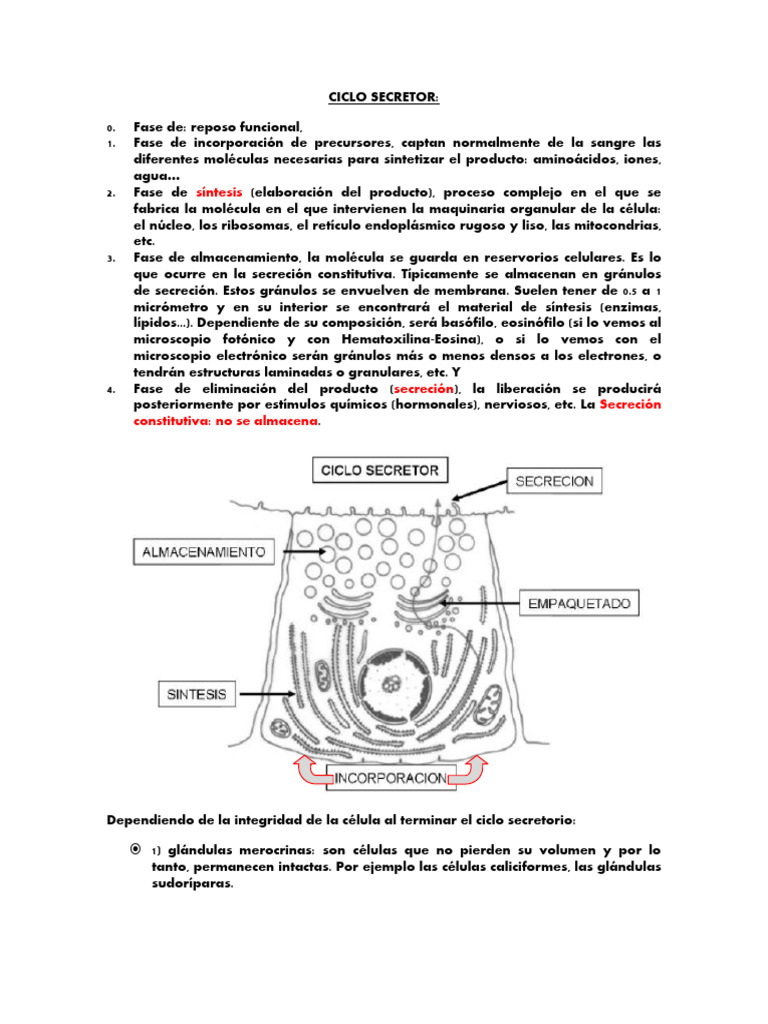 CICLO SECRETOR:

0. Fase de: reposo funcional,
1. Fase de incorporación de precursores, captan normalmente de la sangre las diferentes moléculas necesarias para sintetizar el producto: aminoácidos, iones, agua…
2. Fase de síntesis (elaboración del producto), proceso complejo en el que se fabrica la molécula en el que intervienen la maquinaria organular de la célula: el núcleo, los ribosomas, el retículo endoplásmico rugoso y liso, las mitocondrias, etc.
3. Fase de almacenamiento, la molécula se guarda en reservorios celulares. Es lo que ocurre en la secreción constitutiva. Típicamente se almacenan en gránulos de secreción. Estos gránulos se envuelven de membrana. Suelen tener de 0.5 a 1 micrómetro y en su interior se encontrará el material de síntesis (enzimas, lípidos…). Dependiente de su composición, será basófilo, eosinófilo (si lo vemos al microscopio fotónico y con Hematoxilina-Eosina), o si lo vemos con el microscopio electrónico serán gránulos más o menos densos a los electrones, o tendrán estructuras laminadas o granulares, etc. Y
4. Fase de eliminación del producto (secreción), la liberación se producirá posteriormente por estímulos químicos (hormonales), nerviosos, etc. La Secreción constitutiva: no se almacena.

CICLO SECRETOR
SECRECION
ALMACENAMIENTO
EMPAQUETADO
SINTESIS
INCORPORACION

Dependiendo de la integridad de la célula al terminar el ciclo secretorio:

1) glándulas merocrinas: son células que no pierden su volumen y por lo tanto, permanecen intactas. Por ejemplo las células caliciformes, las glándulas sudoríparas.