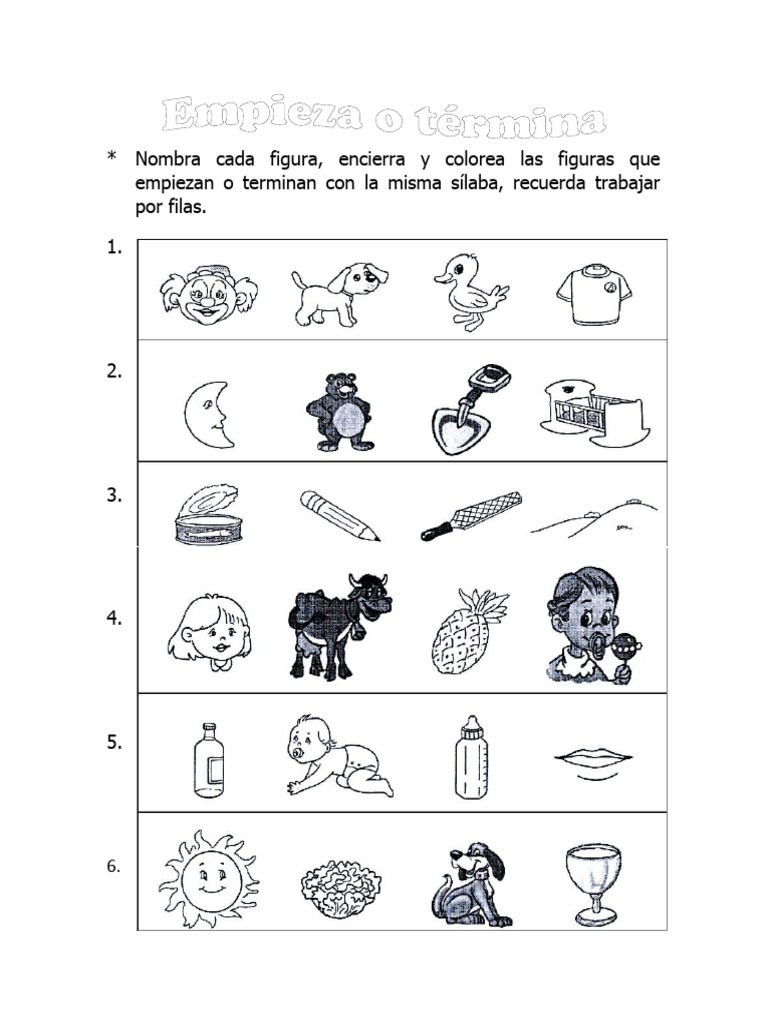 Empieza o términa

* Nombra cada figura, encierra y colorea las figuras que empiezan o terminan con la misma sílaba, recuerda trabajar por filas.

1.

2.

3.

4.

5.

6.