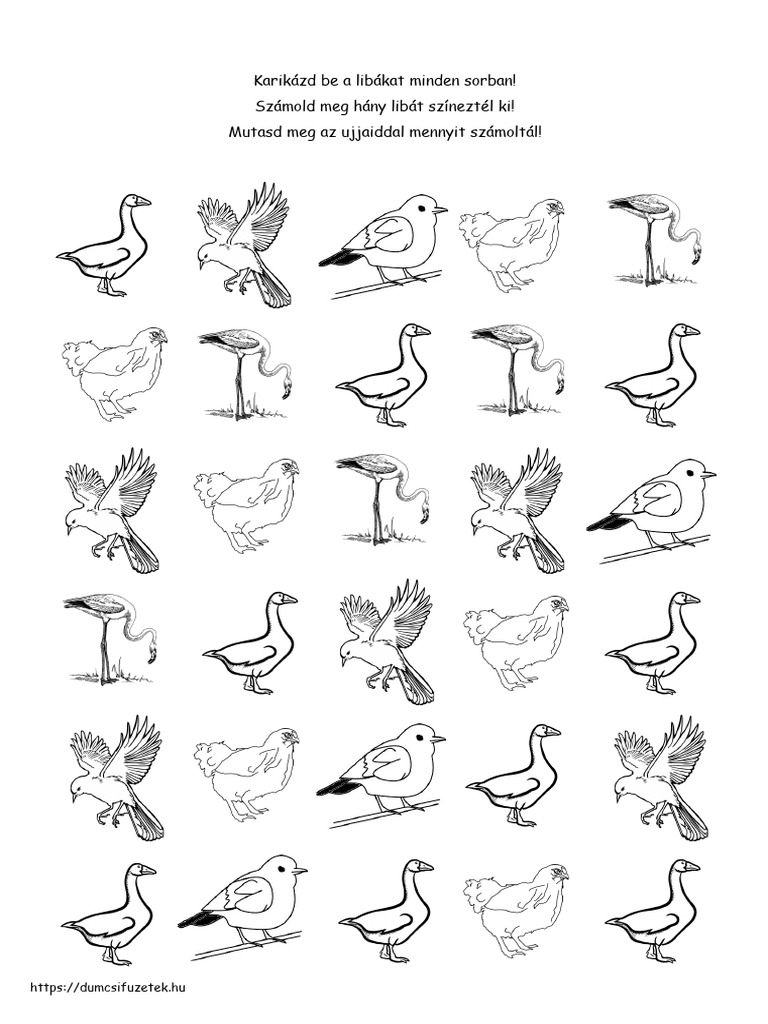 Karikázd be a libákat minden sorban!
Számold meg hány libát színeztél ki!
Mutasd meg az ujjaiddal mennyit számoltál!

https://dumcsifuzetek.hu