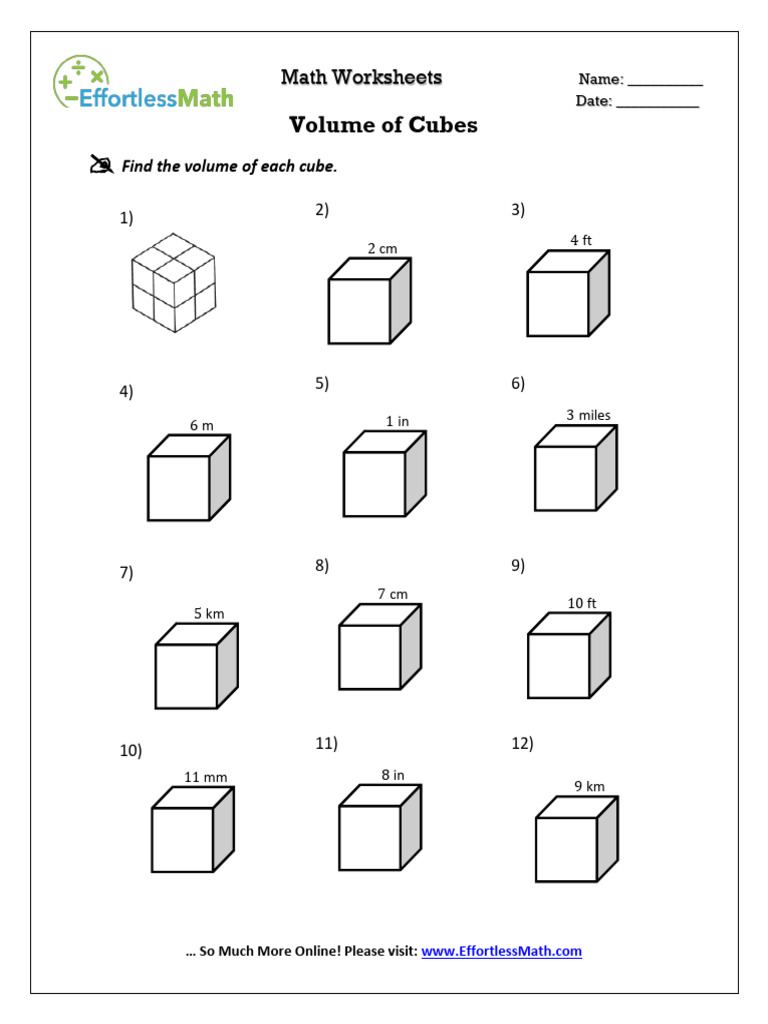 EffortlessMath

Math Worksheets

Name: __________
Date: ___________

Volume of Cubes

Find the volume of each cube.

1)

2) 2 cm

3) 4 ft

4) 6 m

5) 1 in

6) 3 miles

7) 5 km

8) 7 cm

9) 10 ft

10) 11 mm

11) 8 in

12) 9 km

… So Much More Online! Please visit: www.EffortlessMath.com