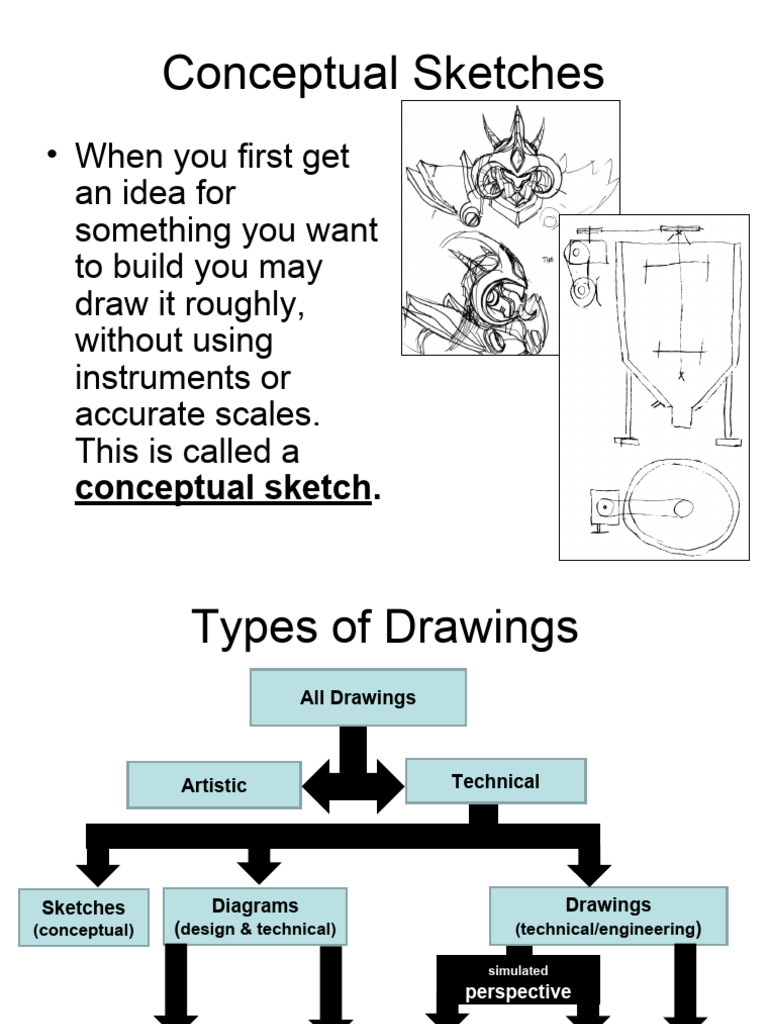 Conceptual Sketches

• When you first get an idea for something you want to build you may draw it roughly, without using instruments or accurate scales. This is called a **conceptual sketch**.

THE

Types of Drawings

All Drawings

Artistic

Technical

Sketches (conceptual)

Diagrams (design & technical)

Drawings (technical/engineering)

simulated perspective