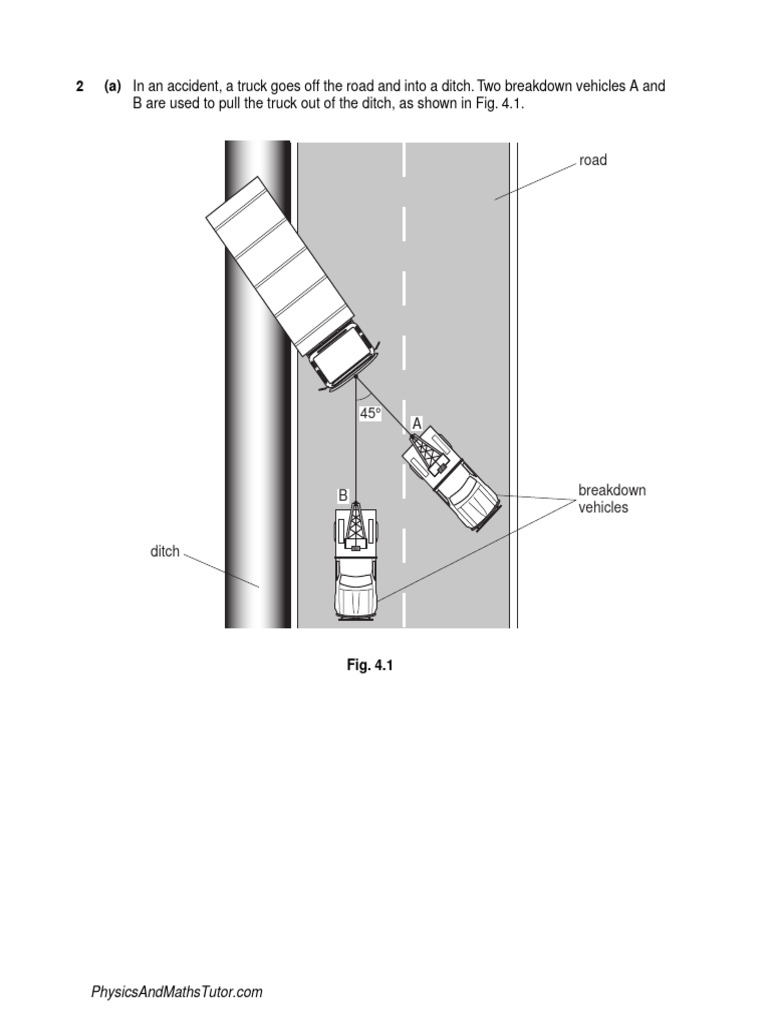 2 (a) In an accident, a truck goes off the road and into a ditch. Two breakdown vehicles A and B are used to pull the truck out of the ditch, as shown in Fig. 4.1.

road

45°

A

B

breakdown vehicles

ditch

Fig. 4.1

PhysicsAndMathsTutor.com