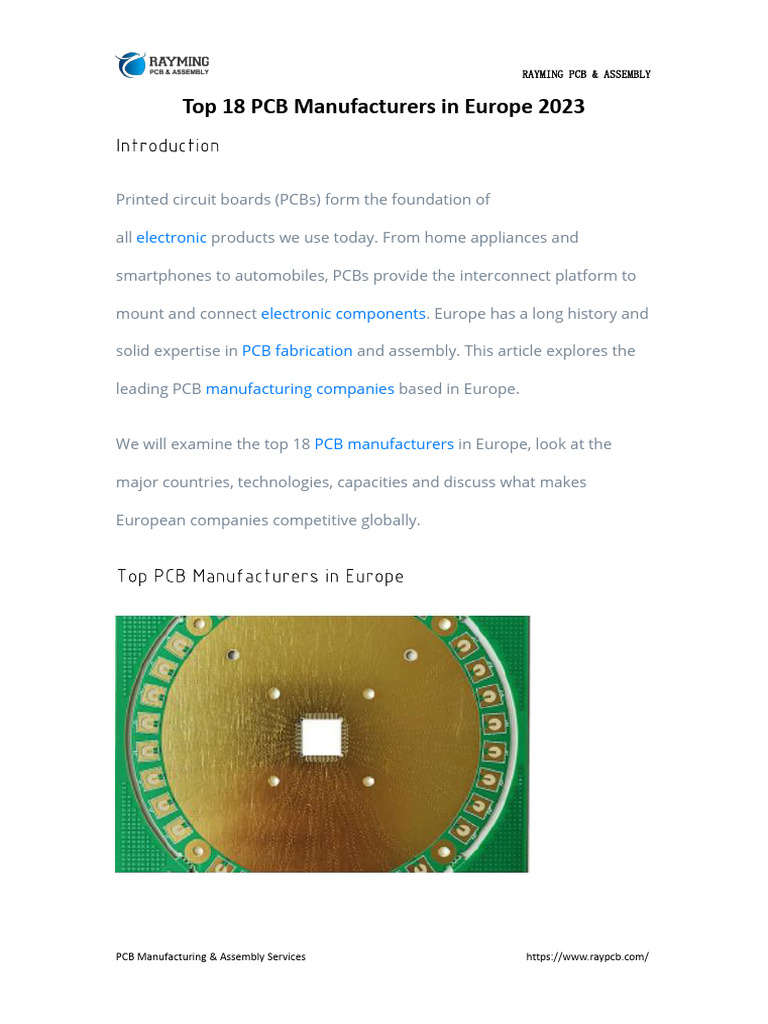 RAYMING
PCB & ASSEMBLY

RAYMING PCB & ASSEMBLY

Top 18 PCB Manufacturers in Europe 2023

Introduction

Printed circuit boards (PCBs) form the foundation of all electronic products we use today. From home appliances and smartphones to automobiles, PCBs provide the interconnect platform to mount and connect electronic components. Europe has a long history and solid expertise in PCB fabrication and assembly. This article explores the leading PCB manufacturing companies based in Europe.

We will examine the top 18 PCB manufacturers in Europe, look at the major countries, technologies, capacities and discuss what makes European companies competitive globally.

Top PCB Manufacturers in Europe

PCB Manufacturing & Assembly Services

https://www.raypcb.com/