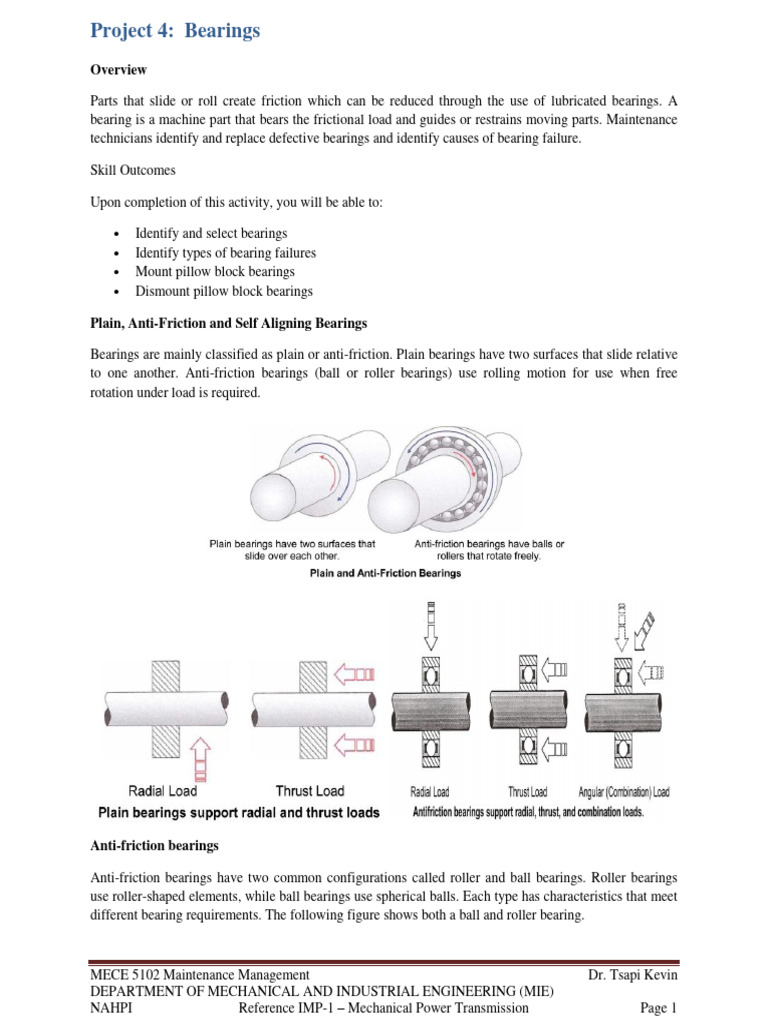 Project 4: Bearings

Overview

Parts that slide or roll create friction which can be reduced through the use of lubricated bearings. A bearing is a machine part that bears the frictional load and guides or restrains moving parts. Maintenance technicians identify and replace defective bearings and identify causes of bearing failure.

Skill Outcomes

Upon completion of this activity, you will be able to:

• Identify and select bearings
• Identify types of bearing failures
• Mount pillow block bearings
• Dismount pillow block bearings

Plain, Anti-Friction and Self Aligning Bearings

Bearings are mainly classified as plain or anti-friction. Plain bearings have two surfaces that slide relative to one another. Anti-friction bearings (ball or roller bearings) use rolling motion for use when free rotation under load is required.

Plain bearings have two surfaces that slide over each other.

Anti-friction bearings have balls or rollers that rotate freely.

Plain and Anti-Friction Bearings

Radial Load

Thrust Load

Plain bearings support radial and thrust loads

Radial Load

Thrust Load

Angular (Combination) Load

Antifriction bearings support radial, thrust, and combination loads.

Anti-friction bearings

Anti-friction bearings have two common configurations called roller and ball bearings. Roller bearings use roller-shaped elements, while ball bearings use spherical balls. Each type has characteristics that meet different bearing requirements. The following figure shows both a ball and roller bearing.

MECE 5102 Maintenance Management Dr. Tsapi Kevin
DEPARTMENT OF MECHANICAL AND INDUSTRIAL ENGINEERING (MIE)
NAHPI Reference IMP-1 – Mechanical Power Transmission Page 1