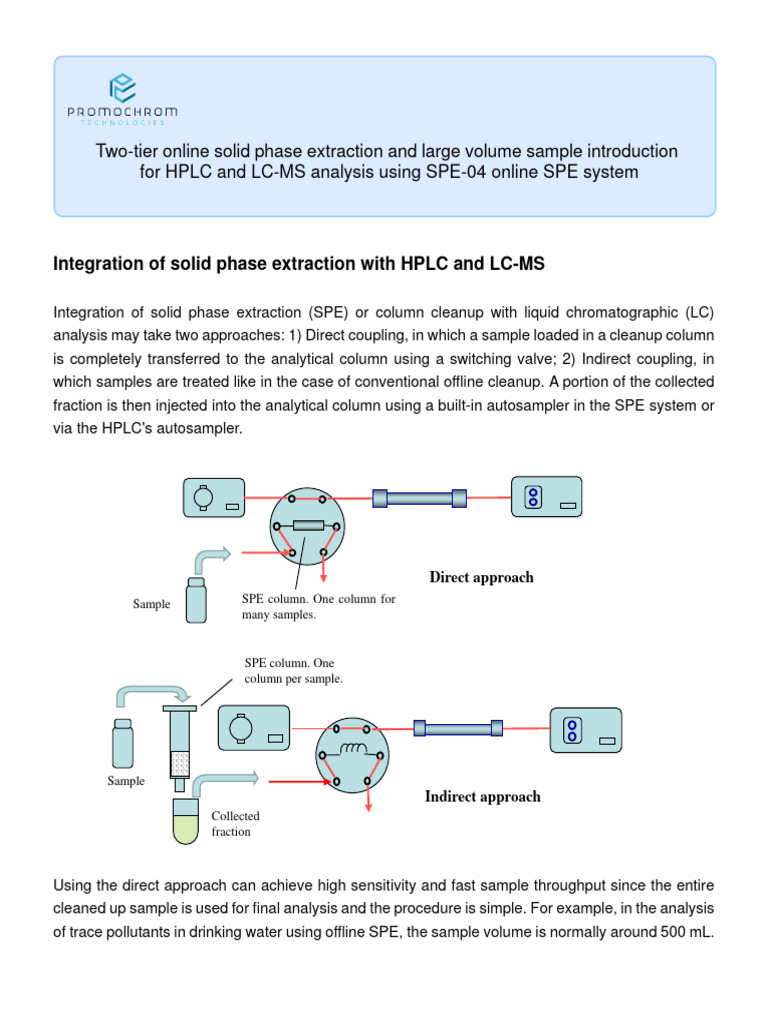 PROMOCHROM
TECHNOLOGIES

Two-tier online solid phase extraction and large volume sample introduction for HPLC and LC-MS analysis using SPE-04 online SPE system

Integration of solid phase extraction with HPLC and LC-MS

Integration of solid phase extraction (SPE) or column cleanup with liquid chromatographic (LC) analysis may take two approaches: 1) Direct coupling, in which a sample loaded in a cleanup column is completely transferred to the analytical column using a switching valve; 2) Indirect coupling, in which samples are treated like in the case of conventional offline cleanup. A portion of the collected fraction is then injected into the analytical column using a built-in autosampler in the SPE system or via the HPLC's autosampler.

Sample

SPE column. One column for many samples.

Direct approach

SPE column. One column per sample.

Sample

Collected fraction

Indirect approach

Using the direct approach can achieve high sensitivity and fast sample throughput since the entire cleaned up sample is used for final analysis and the procedure is simple. For example, in the analysis of trace pollutants in drinking water using offline SPE, the sample volume is normally around 500 mL.