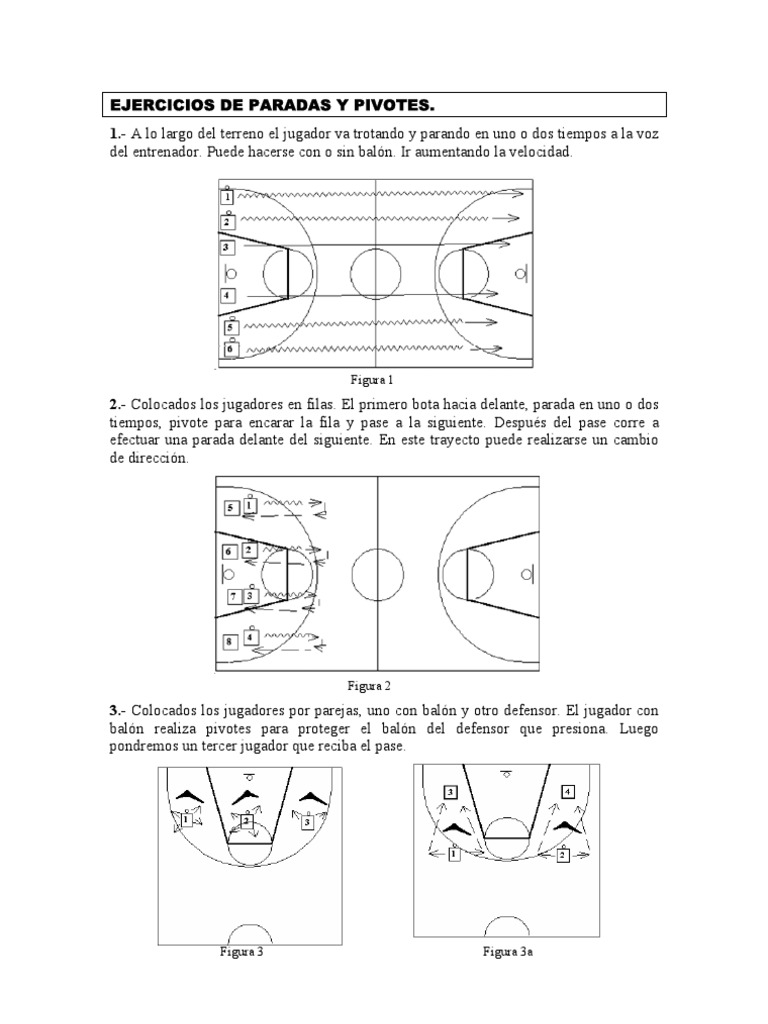 EJERCICIOS DE PARADAS Y PIVOTES.

1.- A lo largo del terreno el jugador va trotando y parando en uno o dos tiempos a la voz del entrenador. Puede hacerse con o sin balón. Ir aumentando la velocidad.

1
2
3
4
5
6

Figura 1

2.- Colocados los jugadores en filas. El primero bota hacia delante, parada en uno o dos tiempos, pivote para encarar la fila y pase a la siguiente. Después del pase corre a efectuar una parada delante del siguiente. En este trayecto puede realizarse un cambio de dirección.

5 1
6 2
7 3
8 4

Figura 2

3.- Colocados los jugadores por parejas, uno con balón y otro defensor. El jugador con balón realiza pivotes para proteger el balón del defensor que presiona. Luego pondremos un tercer jugador que reciba el pase.

1 2 3

Figura 3

3 4
1 2

Figura 3a