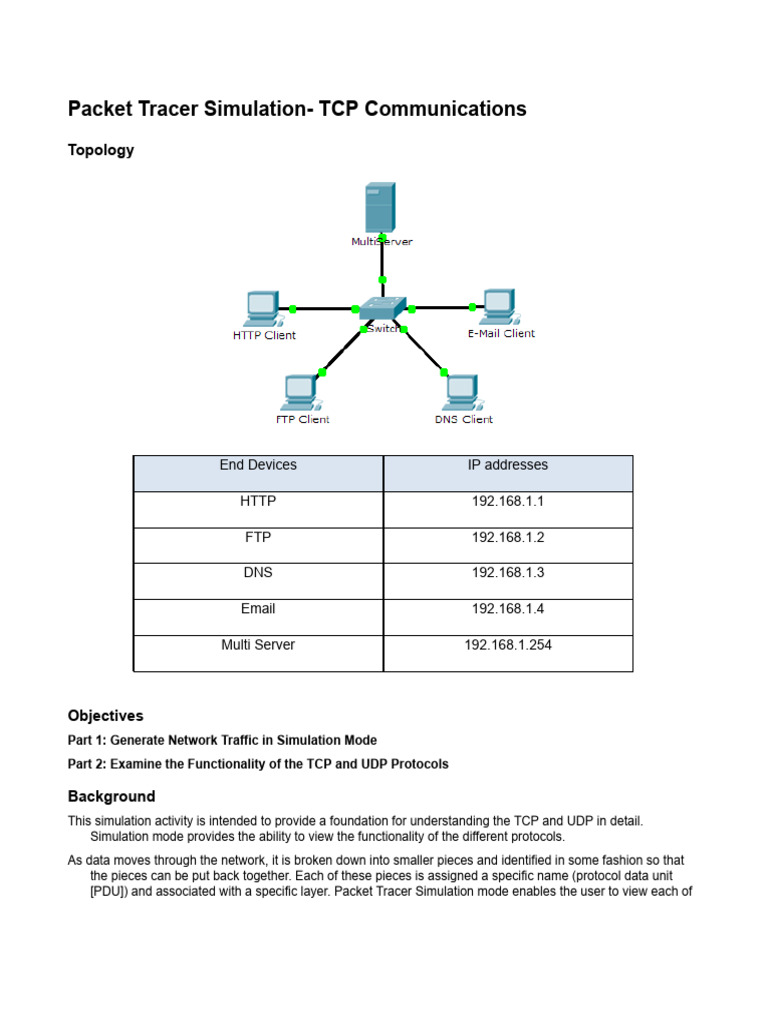 Packet Tracer Simulation- TCP Communications

Topology

MultiServer

HTTP Client

Switch

E-Mail Client

FTP Client

DNS Client

| End Devices | IP addresses |
|---|---|
| HTTP | 192.168.1.1 |
| FTP | 192.168.1.2 |
| DNS | 192.168.1.3 |
| Email | 192.168.1.4 |
| Multi Server | 192.168.1.254 |

Objectives

Part 1: Generate Network Traffic in Simulation Mode

Part 2: Examine the Functionality of the TCP and UDP Protocols

Background

This simulation activity is intended to provide a foundation for understanding the TCP and UDP in detail. Simulation mode provides the ability to view the functionality of the different protocols.

As data moves through the network, it is broken down into smaller pieces and identified in some fashion so that the pieces can be put back together. Each of these pieces is assigned a specific name (protocol data unit [PDU]) and associated with a specific layer. Packet Tracer Simulation mode enables the user to view each of