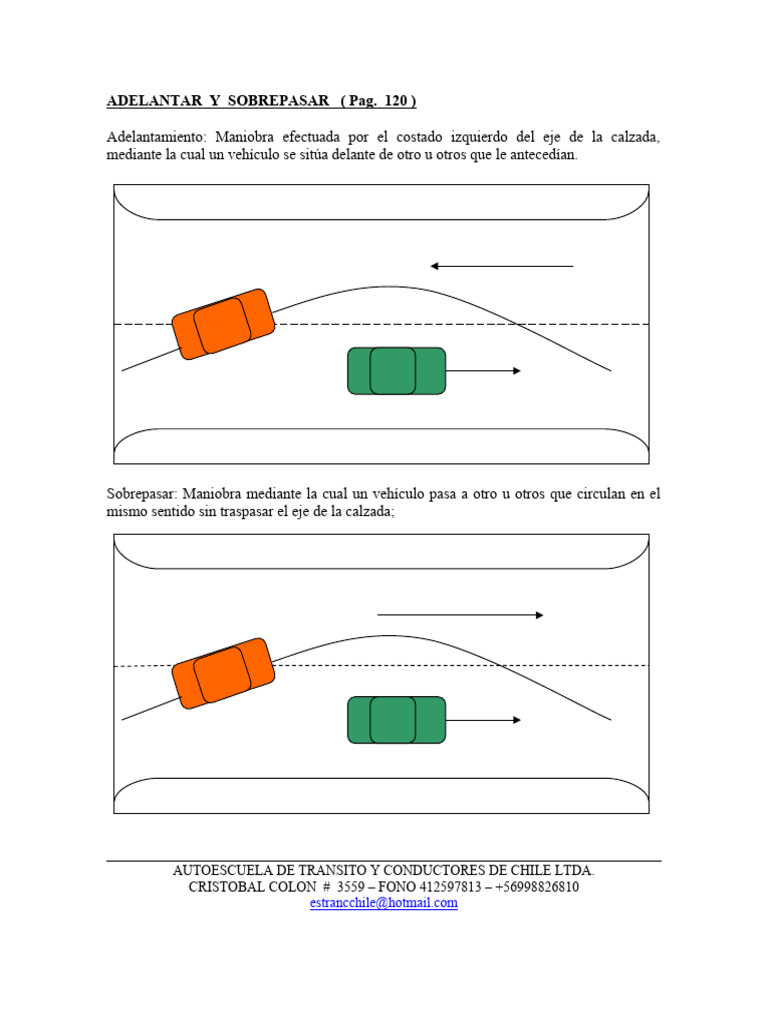 ADELANTAR Y SOBREPASAR ( Pag. 120 )

Adelantamiento: Maniobra efectuada por el costado izquierdo del eje de la calzada, mediante la cual un vehículo se sitúa delante de otro u otros que le antecedían.

Sobrepasar: Maniobra mediante la cual un vehículo pasa a otro u otros que circulan en el mismo sentido sin traspasar el eje de la calzada;

AUTOESCUELA DE TRANSITO Y CONDUCTORES DE CHILE LTDA.
CRISTOBAL COLON # 3559 – FONO 412597813 – +56998826810
estrancchile@hotmail.com