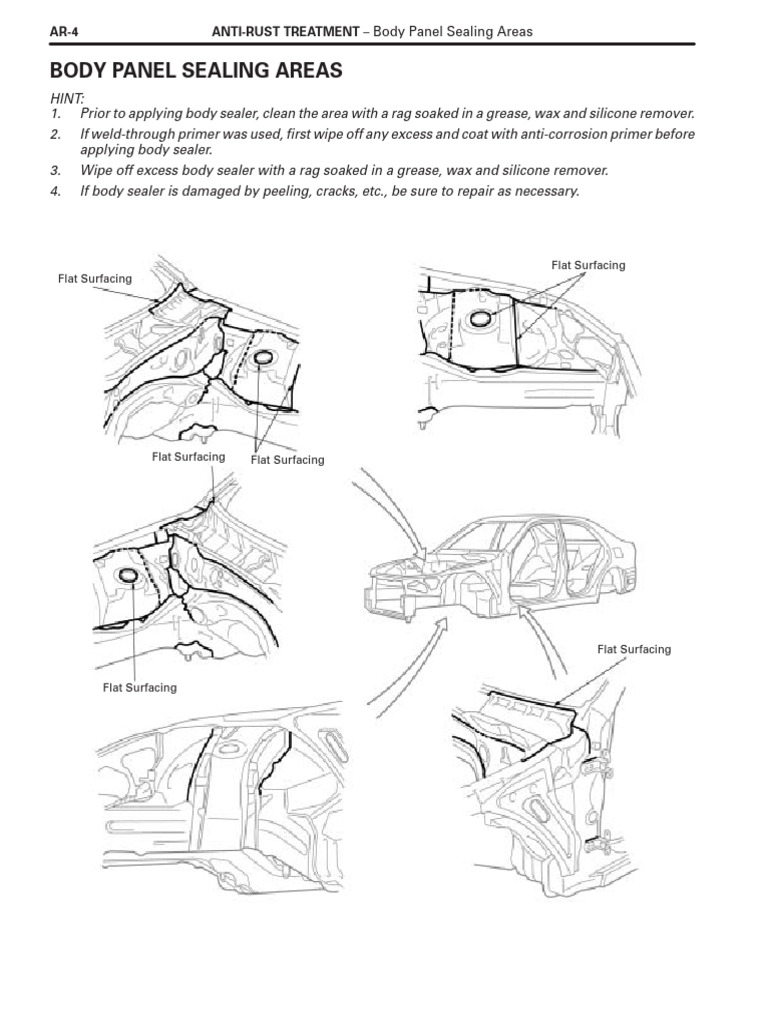 AR-4 ANTI-RUST TREATMENT – Body Panel Sealing Areas

BODY PANEL SEALING AREAS

HINT:
1. Prior to applying body sealer, clean the area with a rag soaked in a grease, wax and silicone remover.
2. If weld-through primer was used, first wipe off any excess and coat with anti-corrosion primer before applying body sealer.
3. Wipe off excess body sealer with a rag soaked in a grease, wax and silicone remover.
4. If body sealer is damaged by peeling, cracks, etc., be sure to repair as necessary.

Flat Surfacing

Flat Surfacing

Flat Surfacing

Flat Surfacing

Flat Surfacing

Flat Surfacing