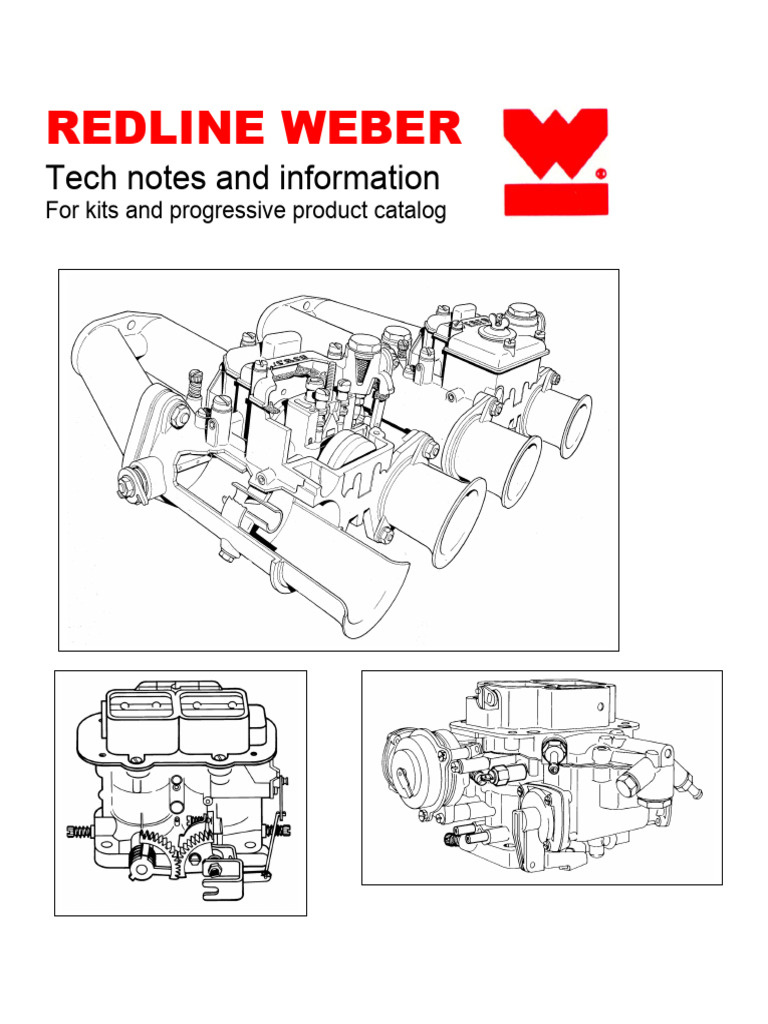 REDLINE WEBER

Tech notes and information

For kits and progressive product catalog